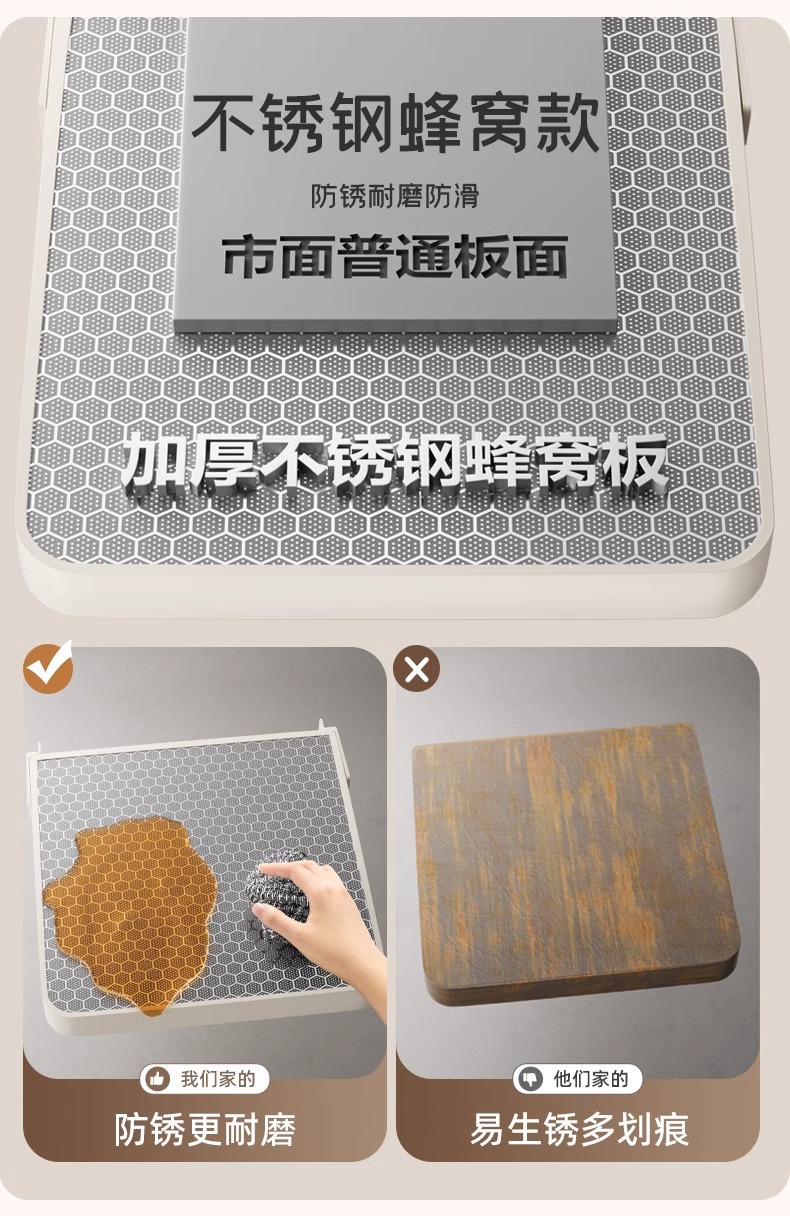 不锈钢蜂窝款

防锈耐磨防滑

市面普通板面

加厚不锈钢蜂窝板

我们家的

防锈更耐磨

他们家的

易生锈多划痕