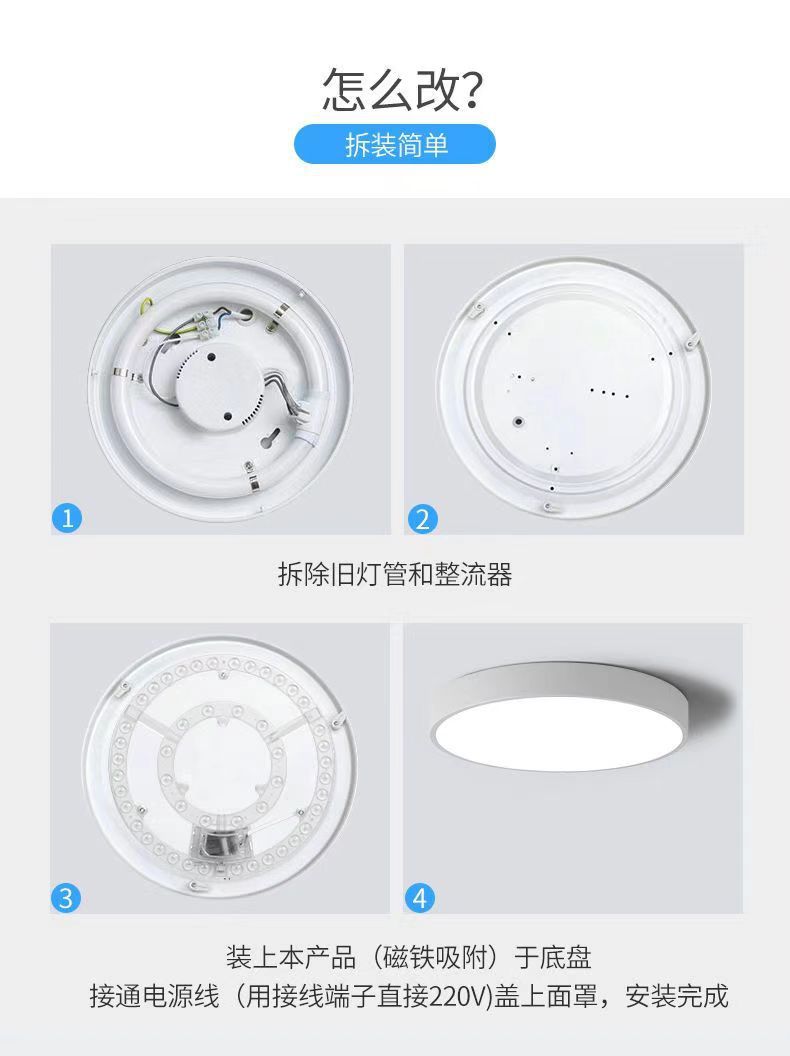 怎么改?

拆装简单

1

2

拆除旧灯管和整流器

3

4

装上本产品（磁铁吸附）于底盘
接通电源线（用接线端子直接220V)盖上面罩，安装完成