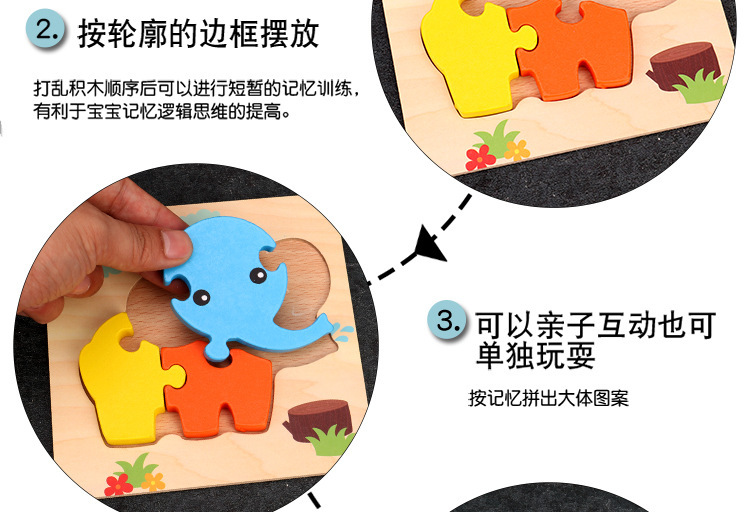 2. 按轮廓的边框摆放

打乱积木顺序后可以进行短暂的记忆训练，有利于宝宝记忆逻辑思维的提高。

3. 可以亲子互动也可单独玩耍

按记忆拼出大体图案