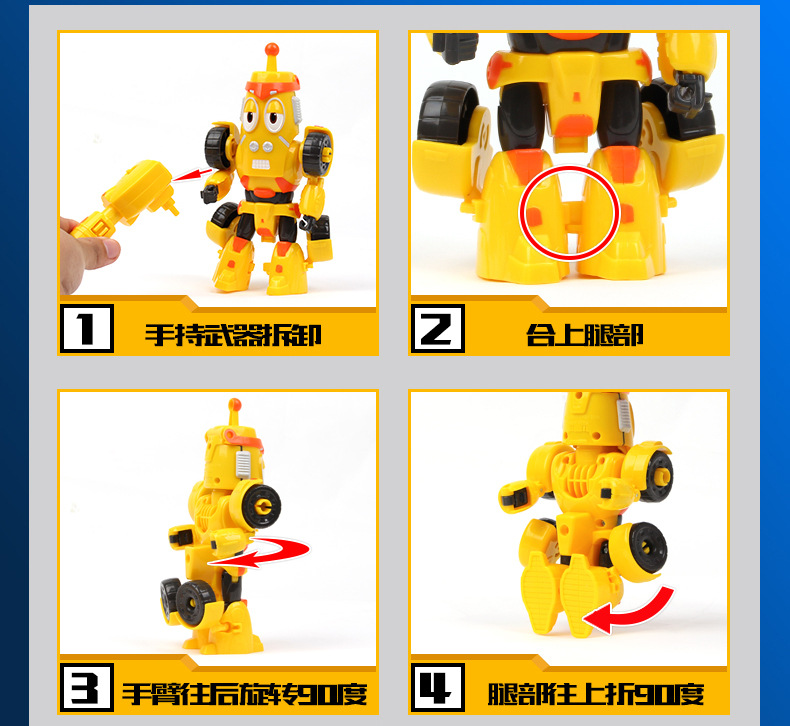 1 手持武器拆卸

2 合上腿部

3 手臂往后旋转90度

4 腿部往上折90度