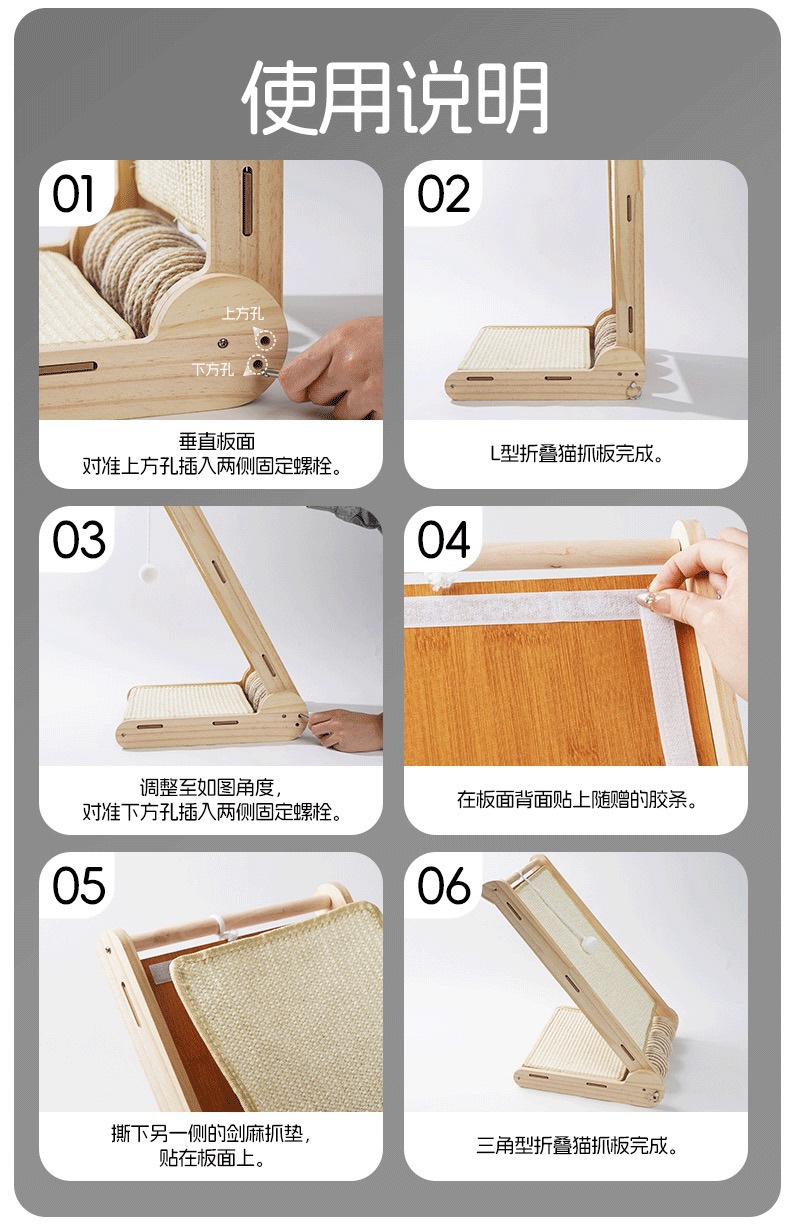 使用说明

01

上方孔

下方孔

垂直板面
对准上方孔插入两侧固定螺栓。

02

L型折叠猫抓板完成。

03

调整至如图角度，
对准下方孔插入两侧固定螺栓。

04

在板面背面贴上随赠的胶条。

05

撕下另一侧的剑麻抓垫，
贴在板面上。

06

三角型折叠猫抓板完成。