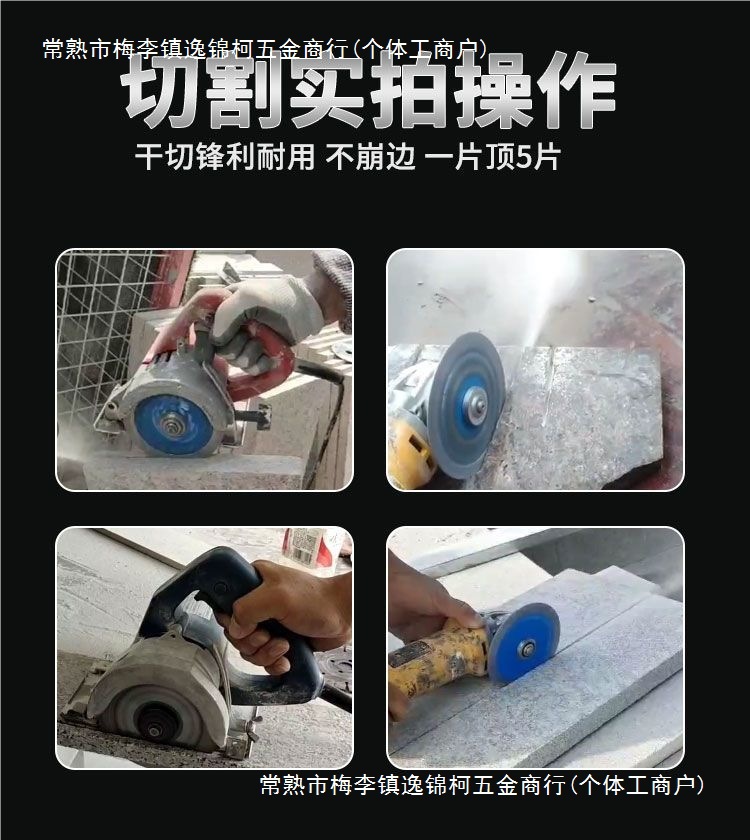 常熟市梅李镇逸锦柯五金商行(个体工商户)

切割实拍操作

干切锋利耐用 不崩边 一片顶5片

常熟市梅李镇逸锦柯五金商行(个体工商户)