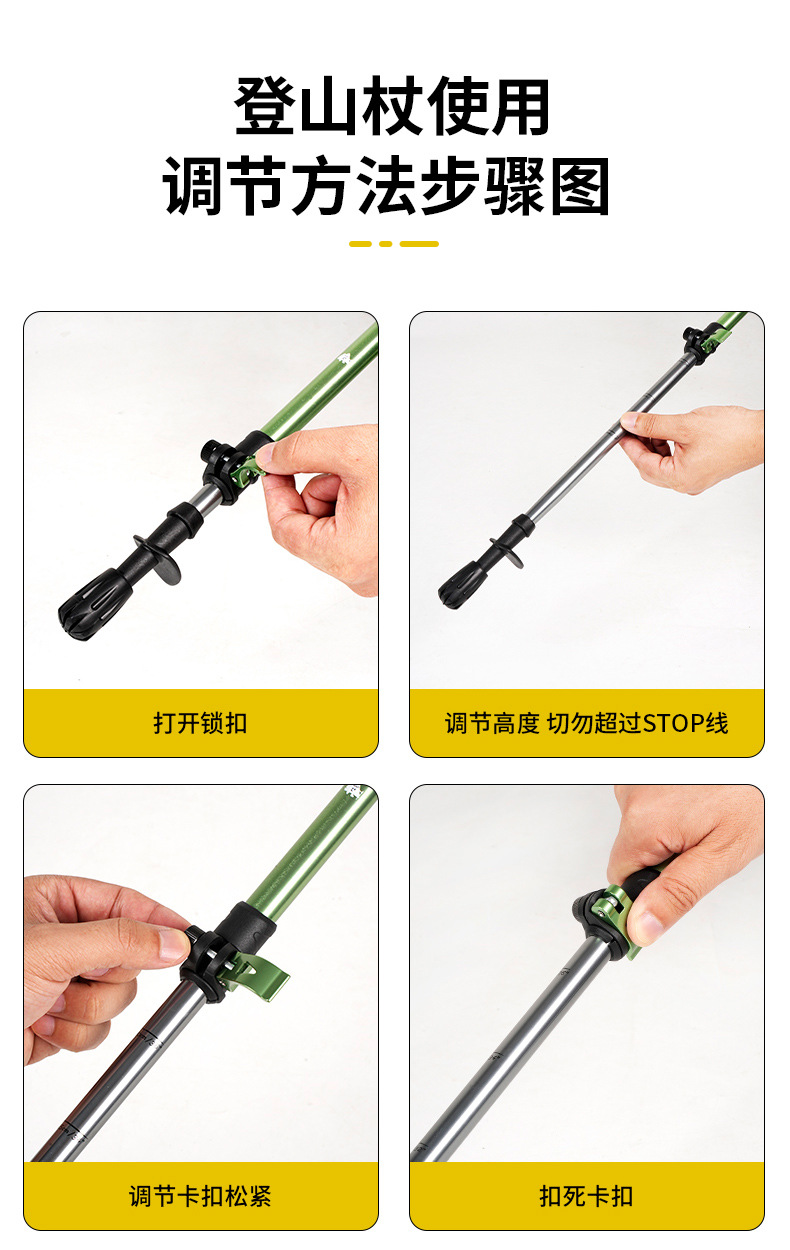 登山杖使用
调节方法步骤图

打开锁扣

调节高度 切勿超过STOP线

调节卡扣松紧

扣死卡扣