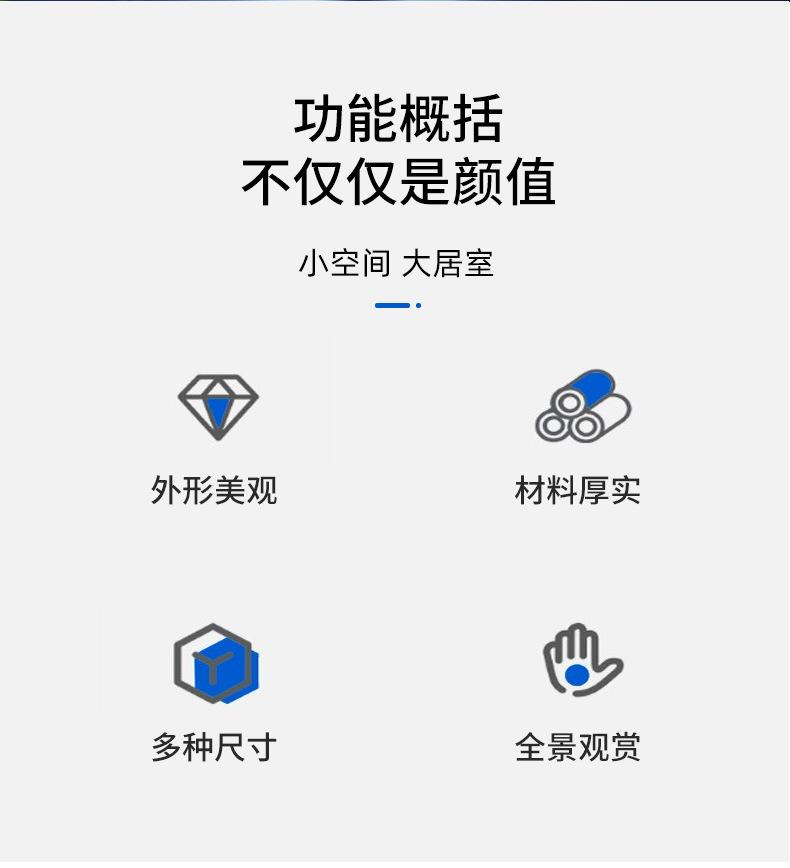 功能概括
不仅仅是颜值

小空间 大居室

外形美观

材料厚实

多种尺寸

全景观赏