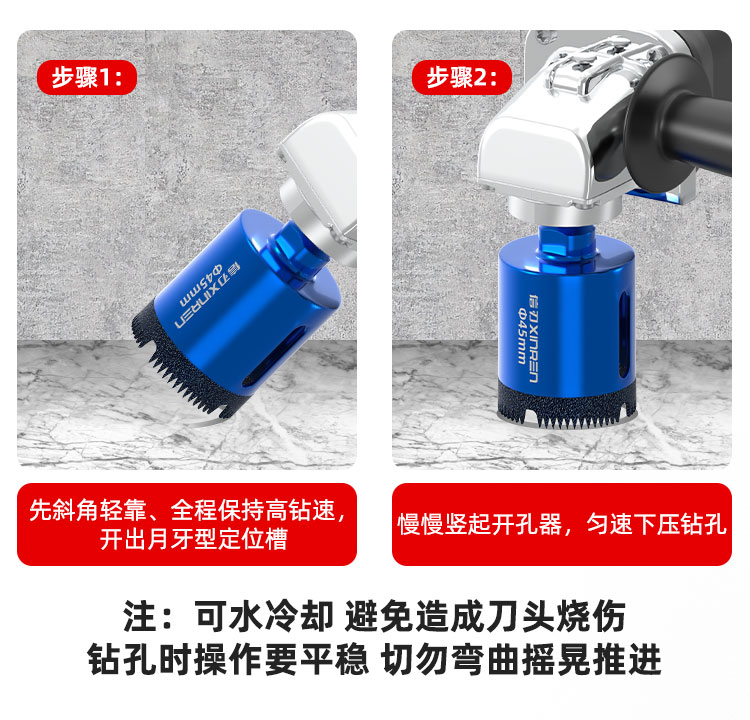 步骤1:

信刃XINREN
Φ45mm

先斜角轻靠、全程保持高钻速，开出月牙型定位槽

步骤2:

信刃XINREN
Φ45mm

慢慢竖起开孔器，匀速下压钻孔

注：可水冷却 避免造成刀头烧伤
钻孔时操作要平稳 切勿弯曲摇晃推进