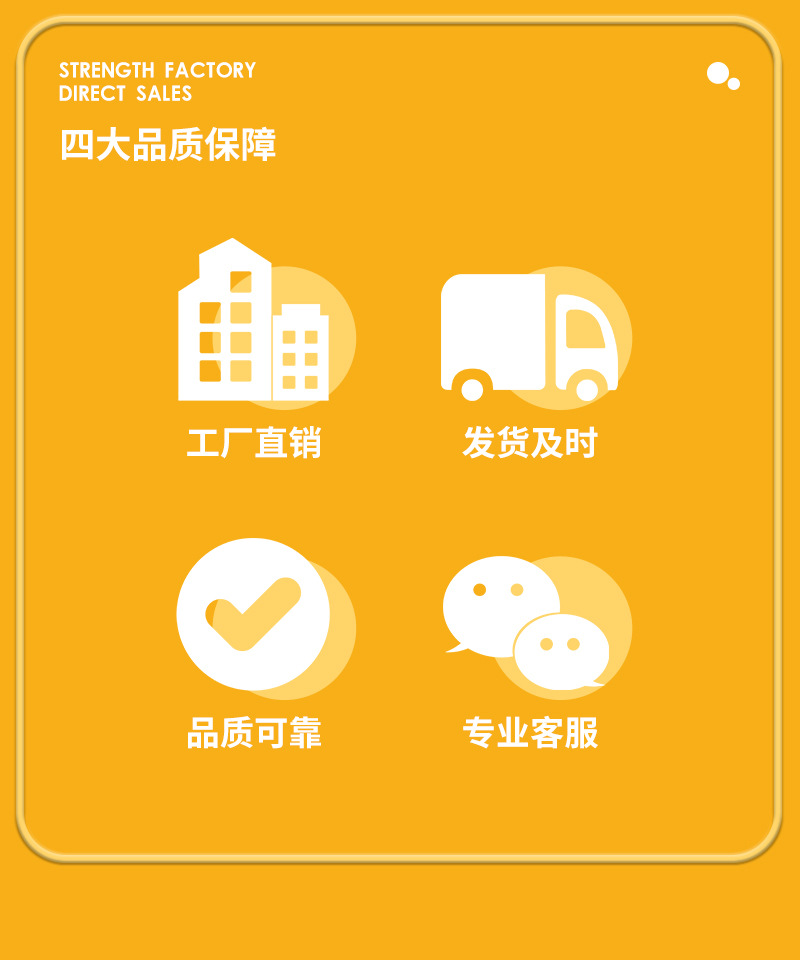 STRENGTH FACTORY
DIRECT SALES

四大品质保障

工厂直销

发货及时

品质可靠

专业客服