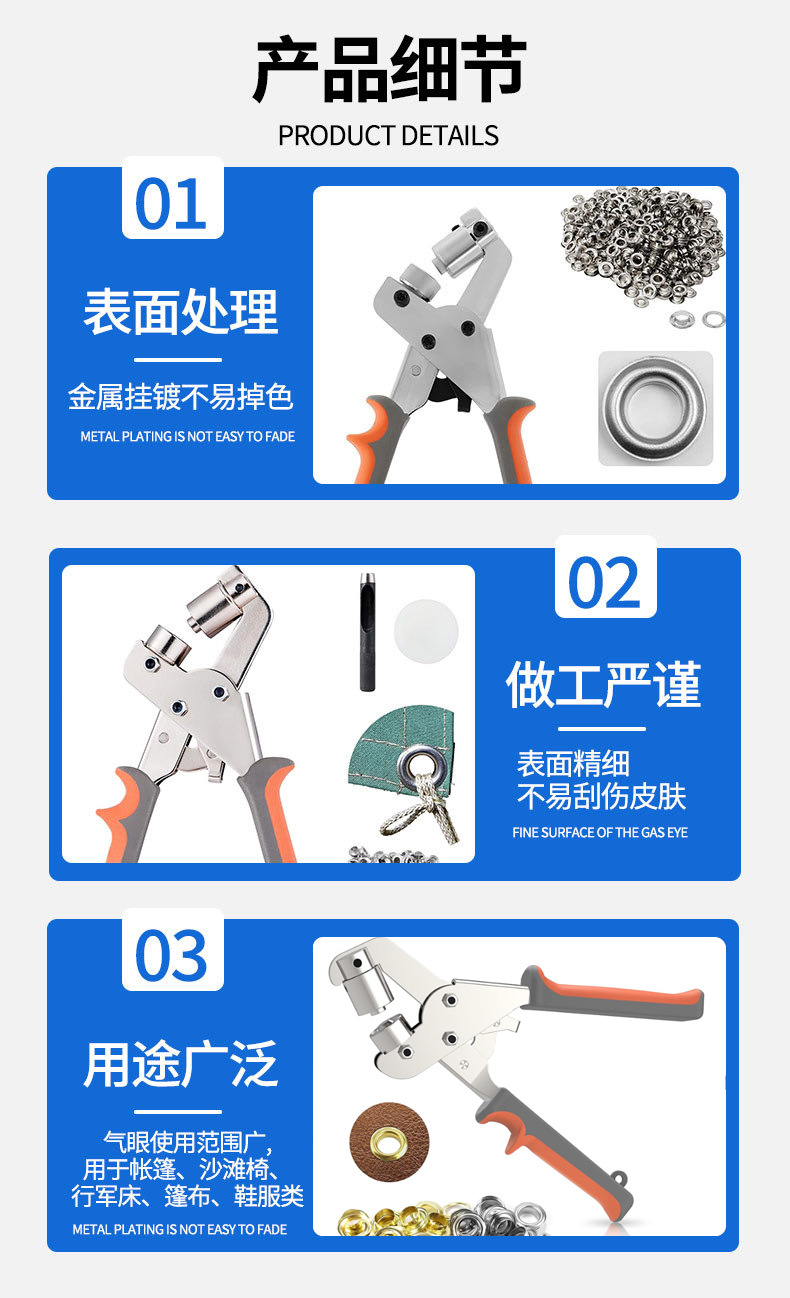 产品细节
PRODUCT DETAILS

01
表面处理
金属挂镀不易掉色
METAL PLATING IS NOT EASY TO FADE

02
做工严谨
表面精细
不易刮伤皮肤
FINE SURFACE OF THE GAS EYE

03
用途广泛
气眼使用范围广,
用于帐篷、沙滩椅、
行军床、篷布、鞋服类
METAL PLATING IS NOT EASY TO FADE