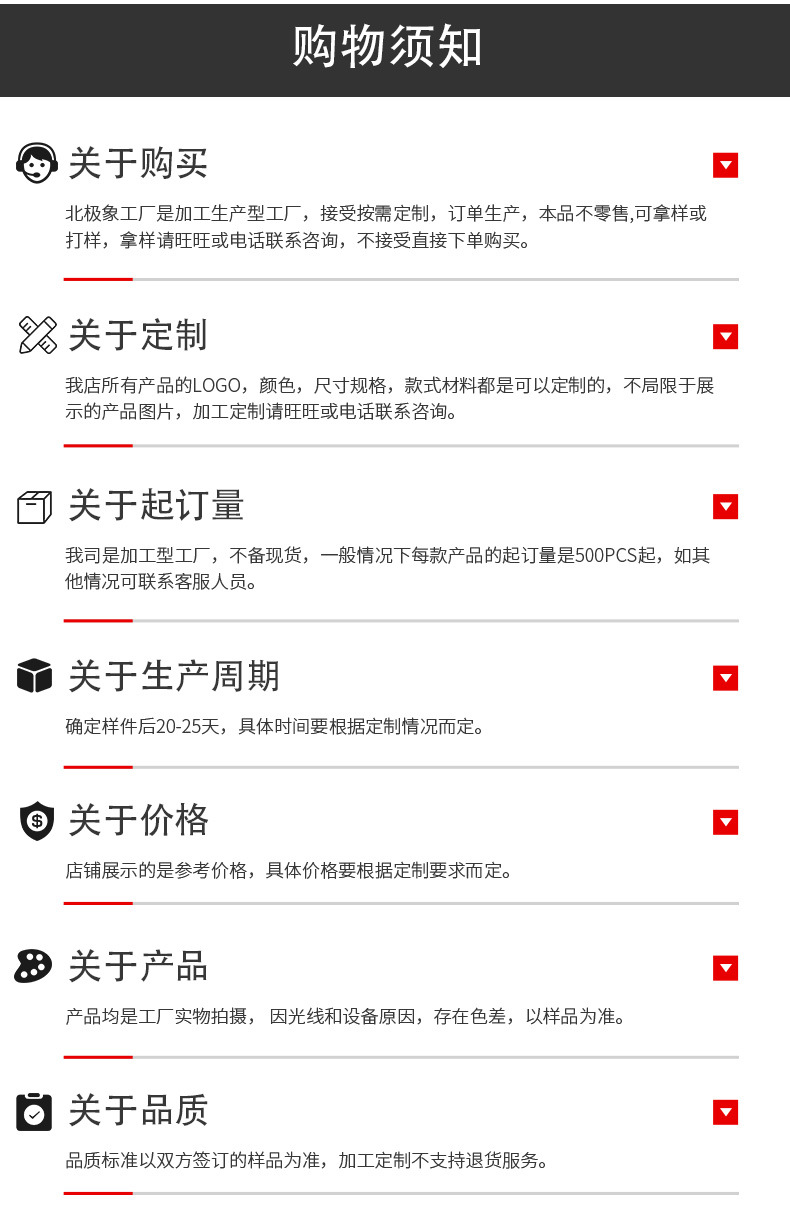 购物须知

关于购买

北极象工厂是加工生产型工厂，接受按需定制，订单生产，本品不零售,可拿样或打样，拿样请旺旺或电话联系咨询，不接受直接下单购买。

关于定制

我店所有产品的LOGO，颜色，尺寸规格，款式材料都是可以定制的，不局限于展示的产品图片，加工定制请旺旺或电话联系咨询。

关于起订量

我司是加工型工厂，不备现货，一般情况下每款产品的起订量是500PCS起，如其他情况可联系客服人员。

关于生产周期

确定样件后20-25天，具体时间要根据定制情况而定。

关于价格

店铺展示的是参考价格，具体价格要根据定制要求而定。

关于产品

产品均是工厂实物拍摄， 因光线和设备原因，存在色差，以样品为准。

关于品质

品质标准以双方签订的样品为准，加工定制不支持退货服务。