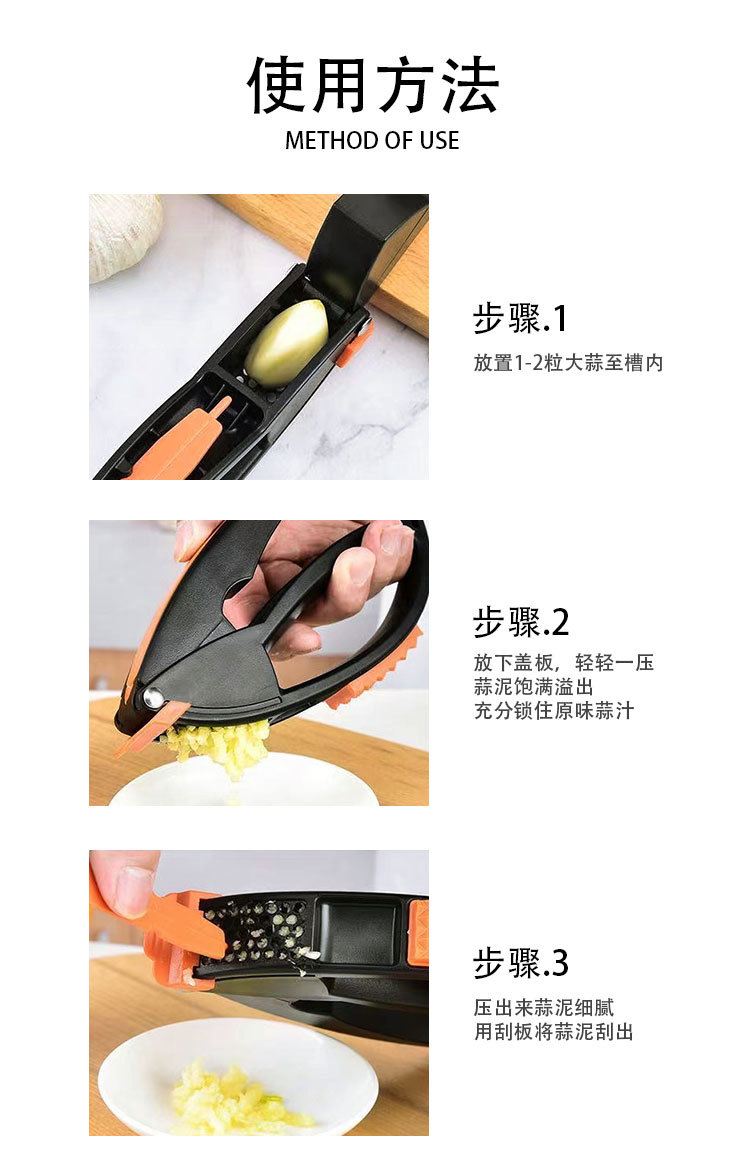 使用方法
METHOD OF USE

步骤.1
放置1-2粒大蒜至槽内

步骤.2
放下盖板，轻轻一压
蒜泥饱满溢出
充分锁住原味蒜汁

步骤.3
压出来蒜泥细腻
用刮板将蒜泥刮出