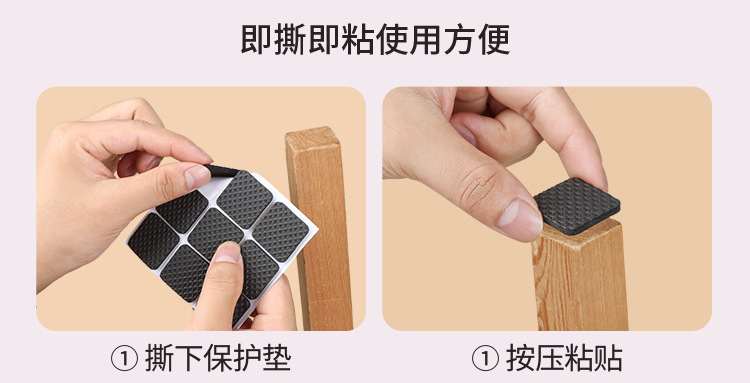 即撕即粘使用方便

① 撕下保护垫

① 按压粘贴