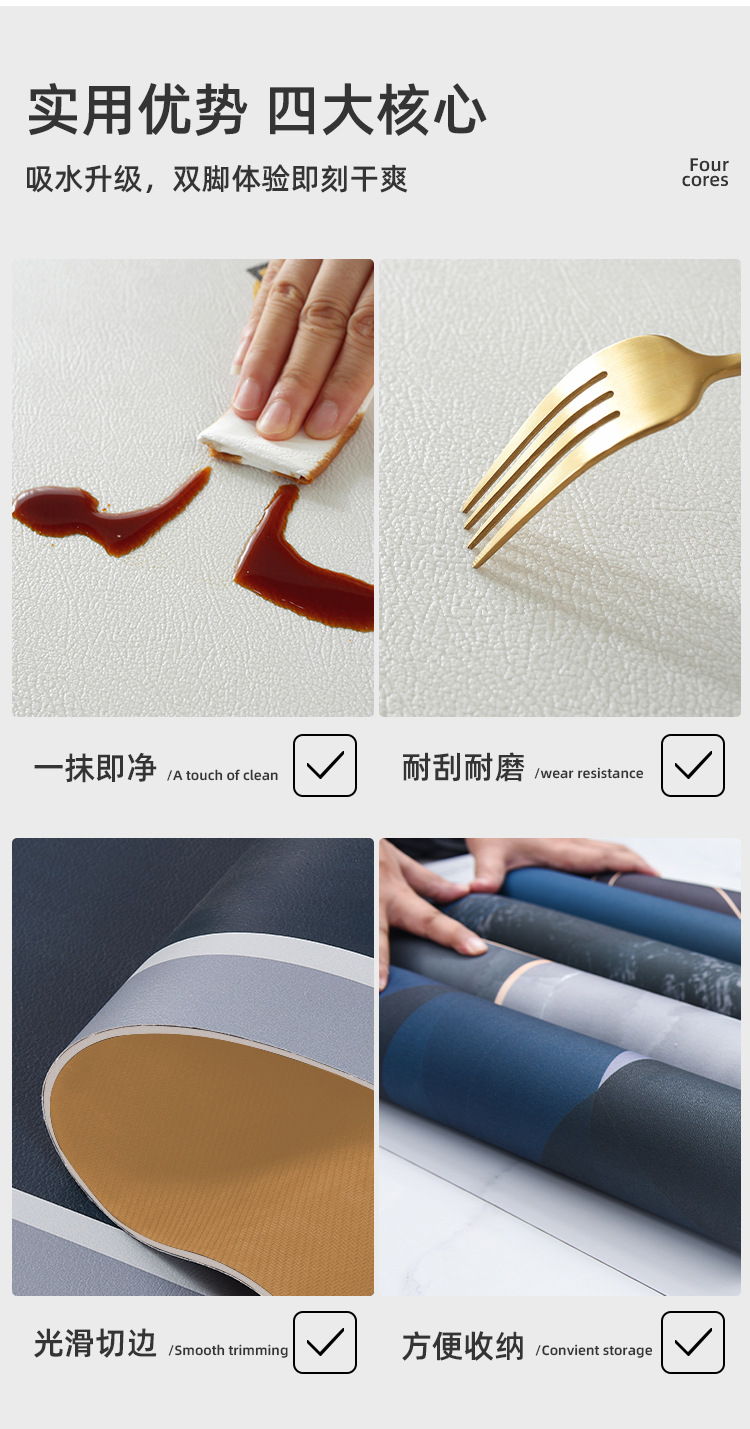 实用优势 四大核心

吸水升级，双脚体验即刻干爽

Four cores

一抹即净 /A touch of clean

耐刮耐磨 /wear resistance

光滑切边 /Smooth trimming

方便收纳 /Convient storage