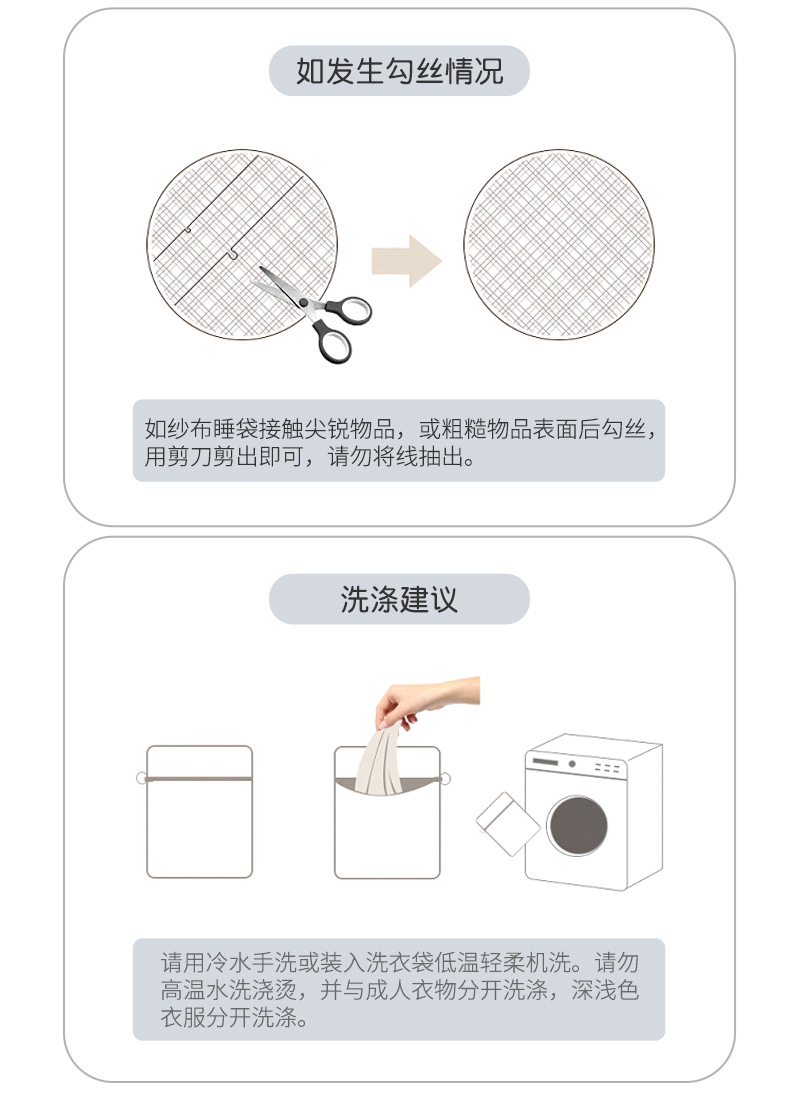 如发生勾丝情况

如纱布睡袋接触尖锐物品，或粗糙物品表面后勾丝，用剪刀剪出即可，请勿将线抽出。

洗涤建议

请用冷水手洗或装入洗衣袋低温轻柔机洗。请勿高温水洗浇烫，并与成人衣物分开洗涤，深浅色衣服分开洗涤。