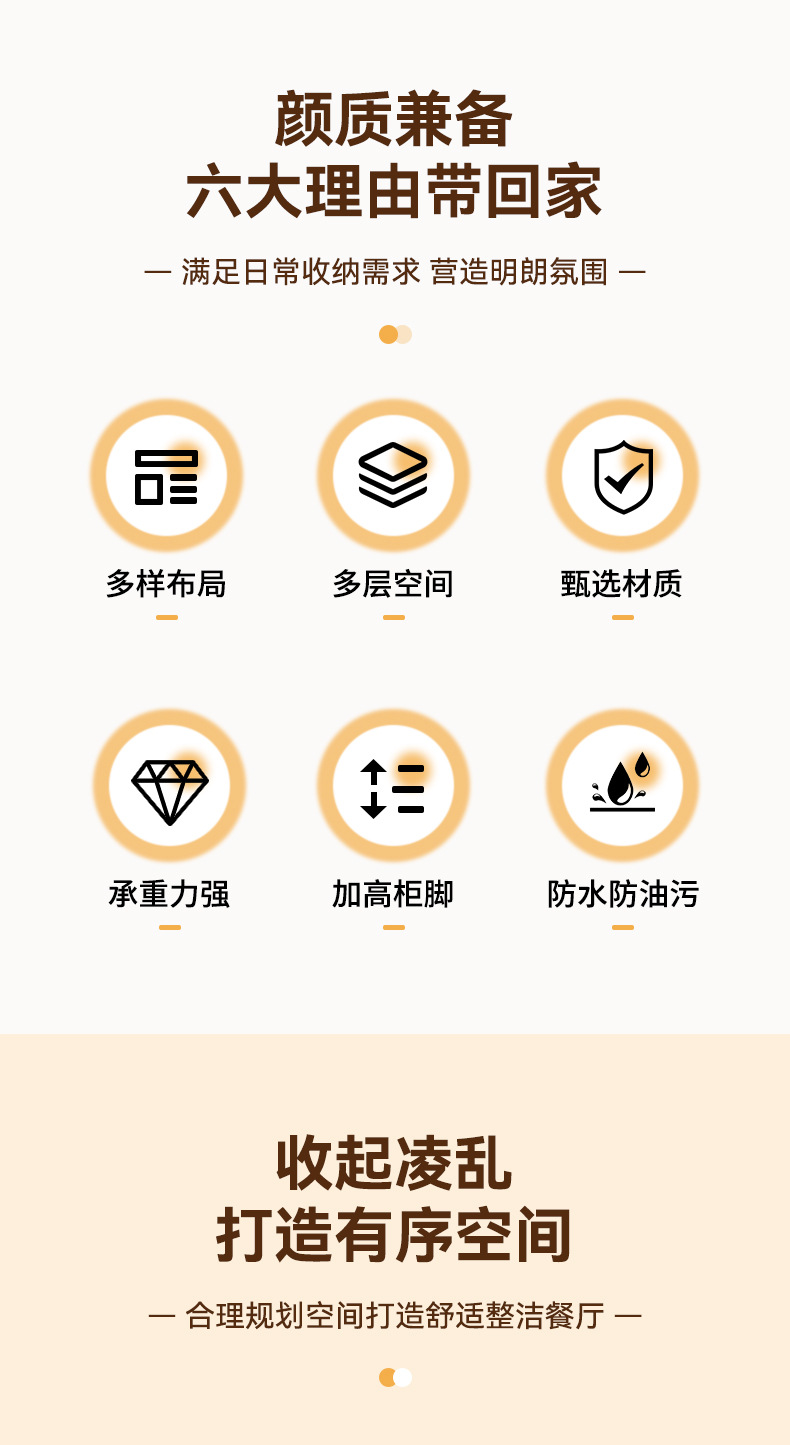 颜质兼备
六大理由带回家

— 满足日常收纳需求 营造明朗氛围 —

多样布局

多层空间

甄选材质

承重力强

加高柜脚

防水防油污

收起凌乱
打造有序空间

— 合理规划空间打造舒适整洁餐厅 —