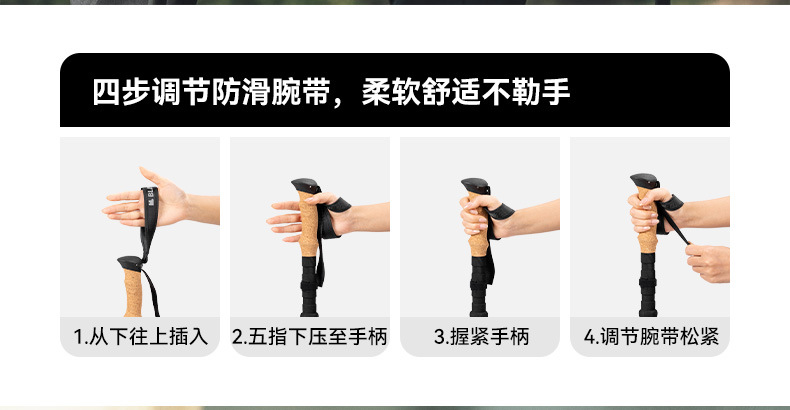 四步调节防滑腕带，柔软舒适不勒手

1.从下往上插入

2.五指下压至手柄

3.握紧手柄

4.调节腕带松紧