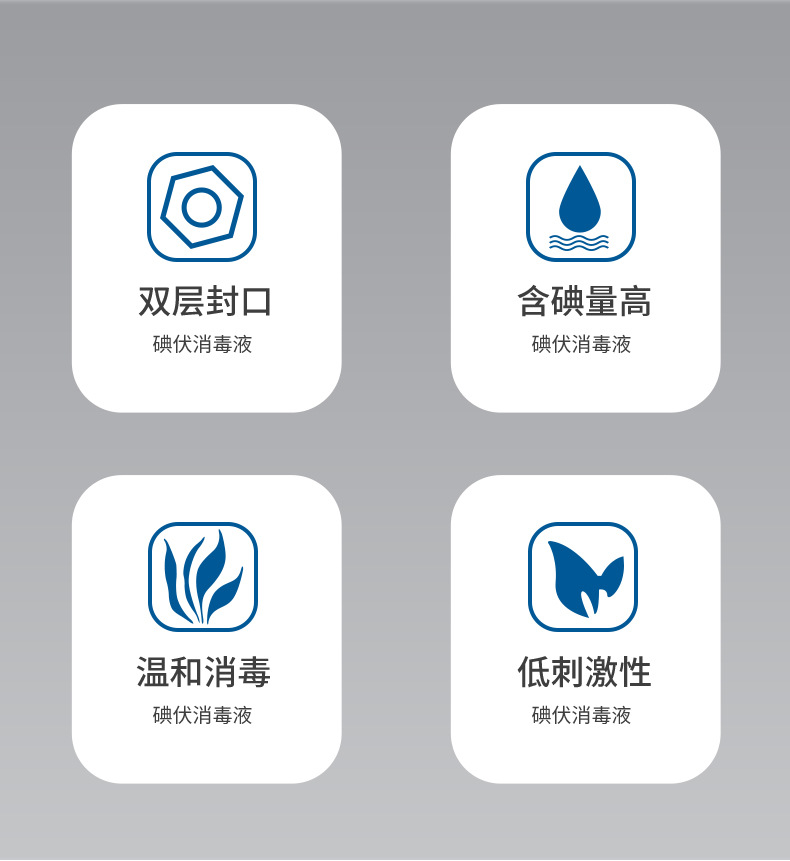 双层封口
碘伏消毒液

含碘量高
碘伏消毒液

温和消毒
碘伏消毒液

低刺激性
碘伏消毒液