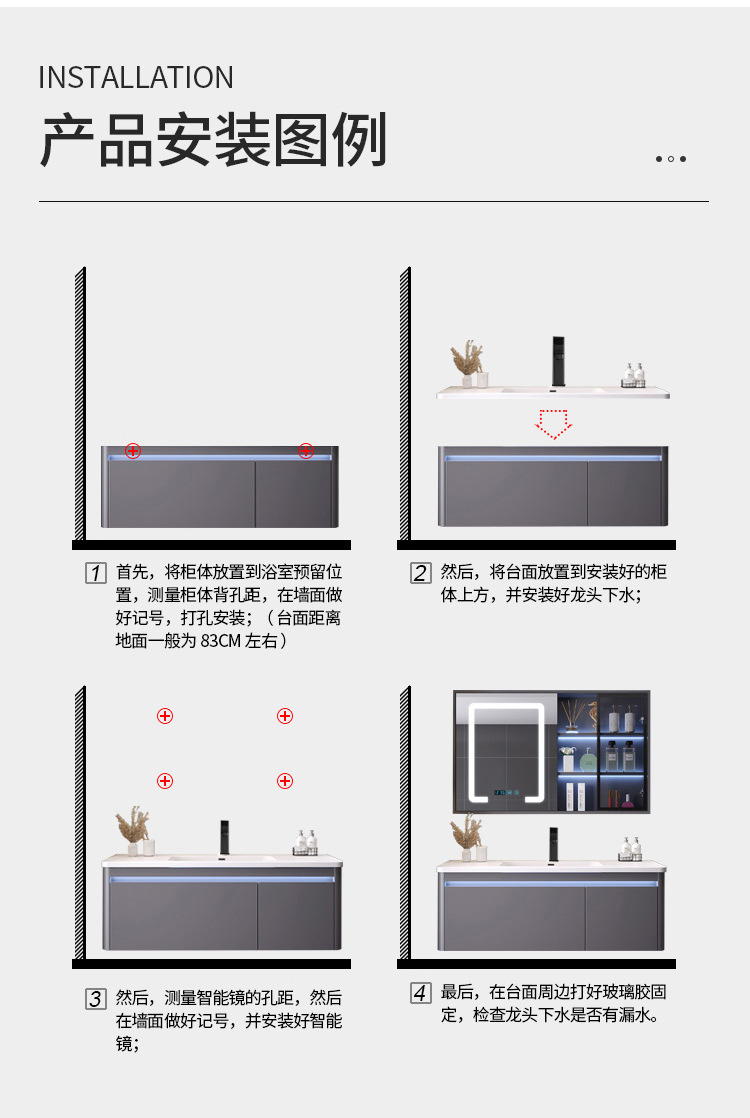 INSTALLATION

产品安装图例

1 首先，将柜体放置到浴室预留位置，测量柜体背孔距，在墙面做好记号，打孔安装；（台面距离地面一般为 83CM 左右）

2 然后，将台面放置到安装好的柜体上方，并安装好龙头下水；

3 然后，测量智能镜的孔距，然后在墙面做好记号，并安装好智能镜；

4 最后，在台面周边打好玻璃胶固定，检查龙头下水是否有漏水。