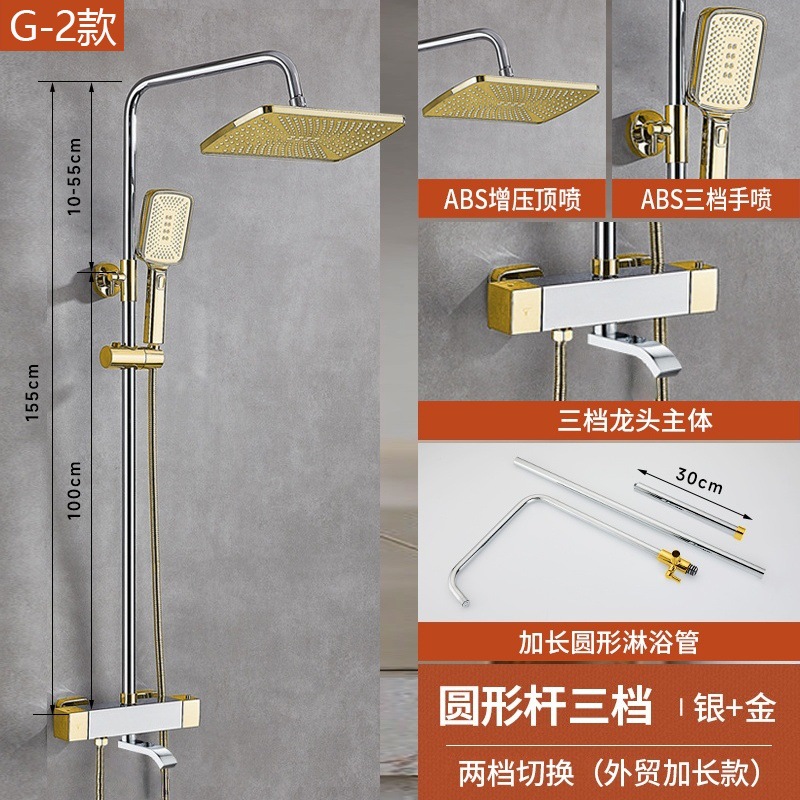 G-2款

10-55cm

155cm

100cm

ABS增压顶喷

ABS三档手喷

三档龙头主体

30cm

加长圆形淋浴管

圆形杆三档 | 银+金

两档切换（外贸加长款）