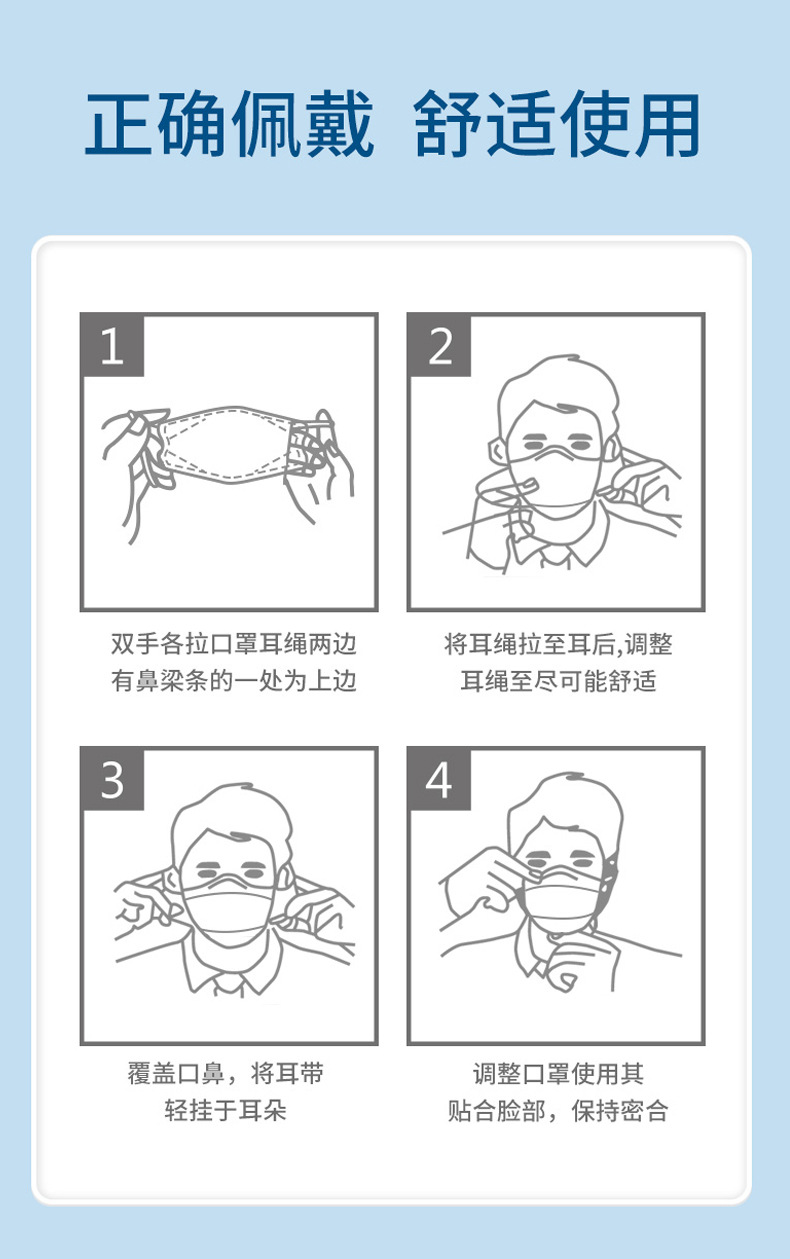 正确佩戴 舒适使用

1

双手各拉口罩耳绳两边
有鼻梁条的一处为上边

2

将耳绳拉至耳后,调整
耳绳至尽可能舒适

3

覆盖口鼻，将耳带
轻挂于耳朵

4

调整口罩使用其
贴合脸部，保持密合