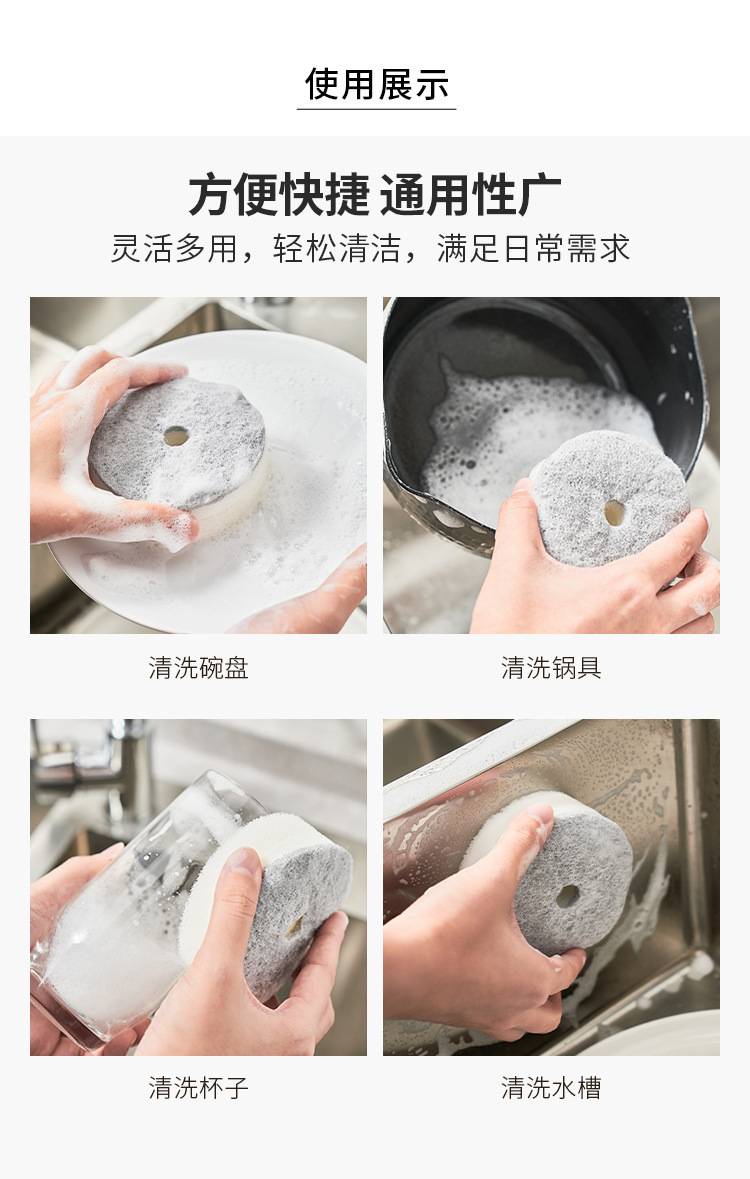 使用展示

方便快捷 通用性广

灵活多用，轻松清洁，满足日常需求

清洗碗盘

清洗锅具

清洗杯子

清洗水槽