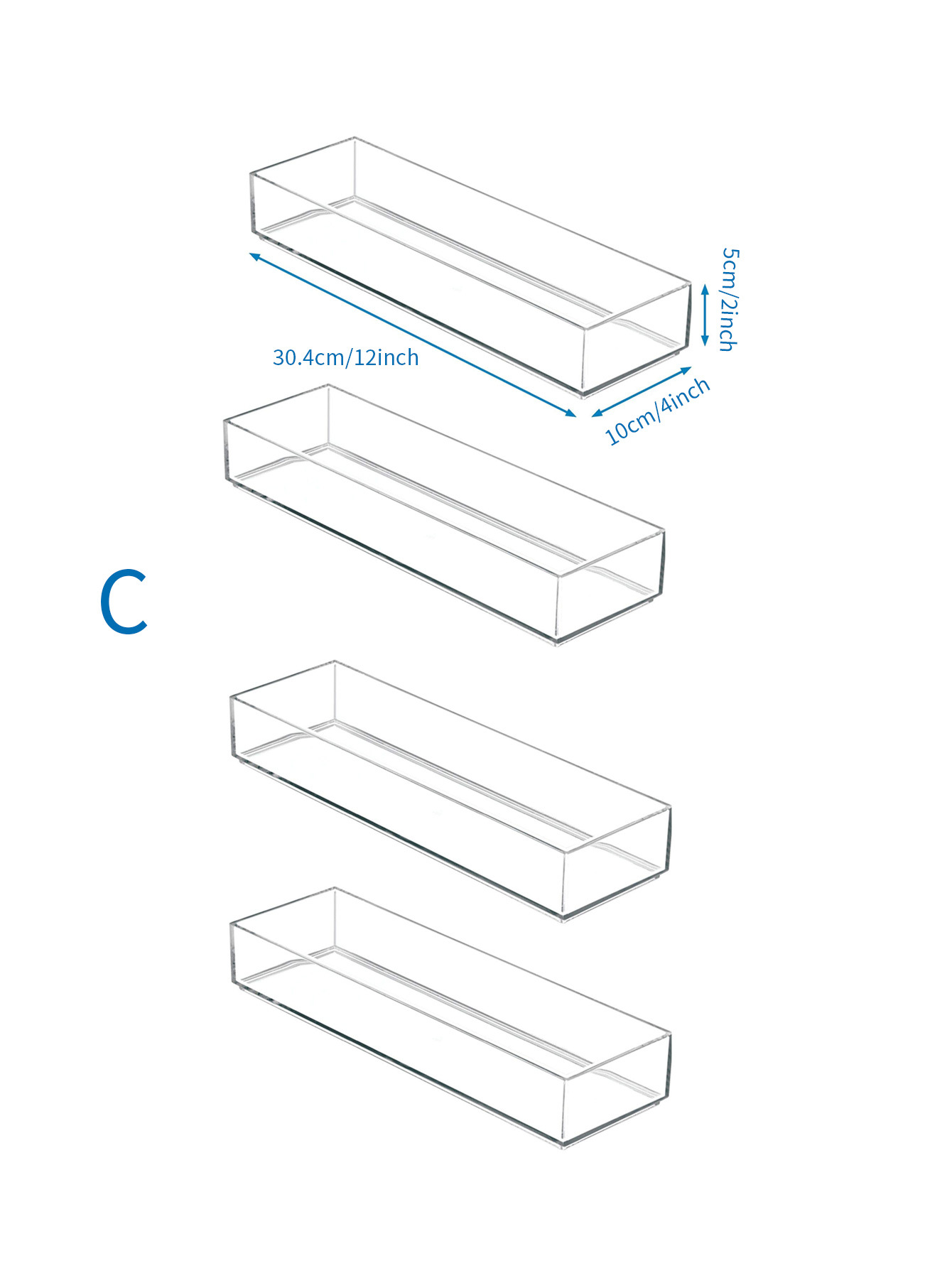 5cm/2inch

30.4cm/12inch

10cm/4inch

C