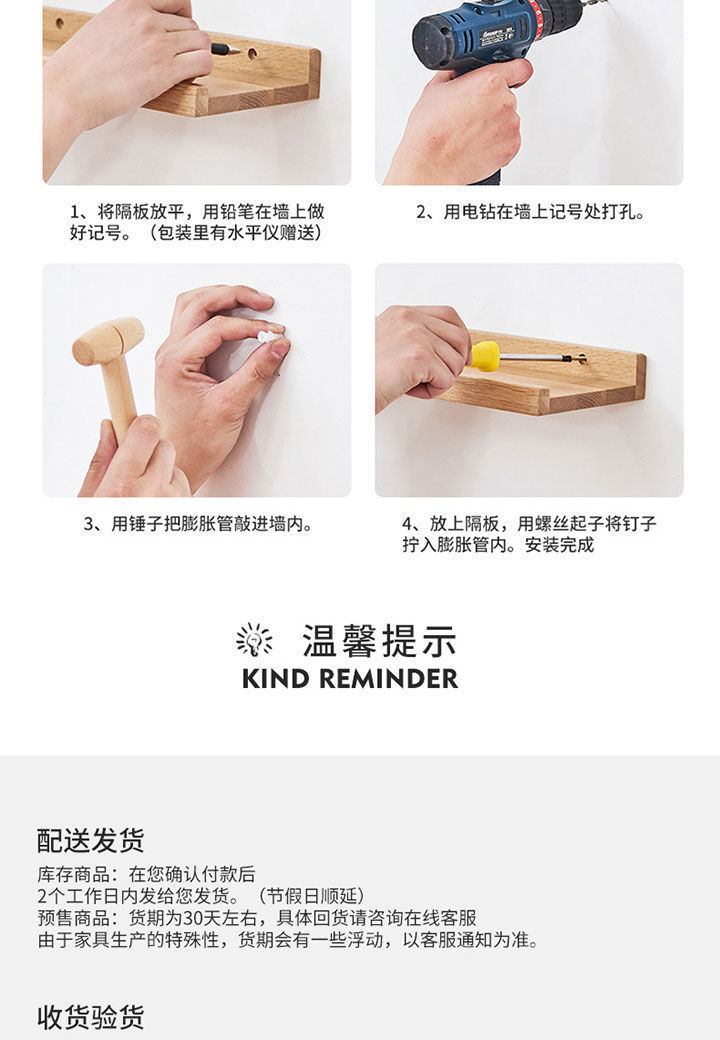 1、将隔板放平，用铅笔在墙上做好记号。（包装里有水平仪赠送）

2、用电钻在墙上记号处打孔。

3、用锤子把膨胀管敲进墙内。

4、放上隔板，用螺丝起子将钉子拧入膨胀管内。安装完成

温馨提示
KIND REMINDER

配送发货

库存商品：在您确认付款后
2个工作日内发给您发货。（节假日顺延）
预售商品：货期为30天左右，具体回货请咨询在线客服
由于家具生产的特殊性，货期会有一些浮动，以客服通知为准。

收货验货