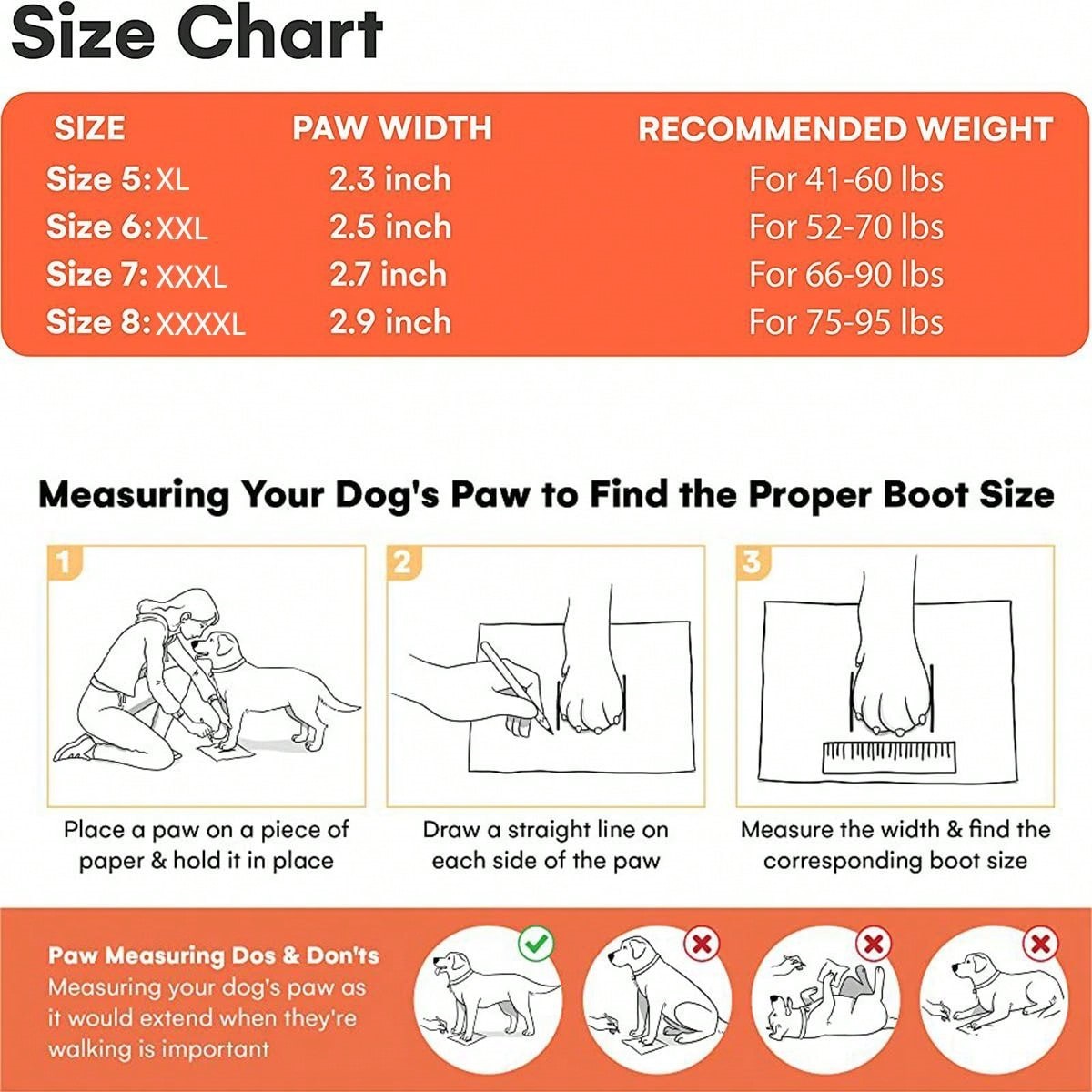 Size Chart

| SIZE | PAW WIDTH | RECOMMENDED WEIGHT |
|---|---|---|
| Size 5: XL | 2.3 inch | For 41-60 lbs |
| Size 6: XXL | 2.5 inch | For 52-70 lbs |
| Size 7: XXXL | 2.7 inch | For 66-90 lbs |
| Size 8: XXXXL | 2.9 inch | For 75-95 lbs |

Measuring Your Dog's Paw to Find the Proper Boot Size

1

Place a paw on a piece of paper & hold it in place

2

Draw a straight line on each side of the paw

3

Measure the width & find the corresponding boot size

Paw Measuring Dos & Don'ts
Measuring your dog's paw as it would extend when they're walking is important