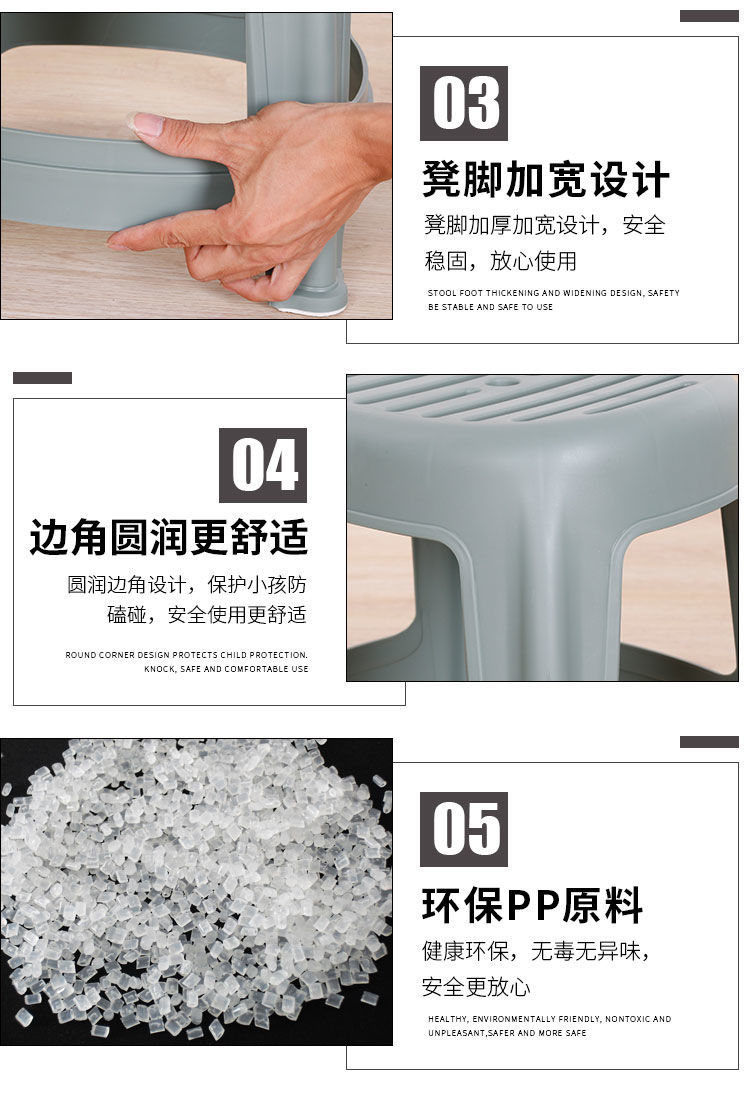 03

凳脚加宽设计

凳脚加厚加宽设计，安全稳固，放心使用

STOOL FOOT THICKENING AND WIDENING DESIGN, SAFETY BE STABLE AND SAFE TO USE

04

边角圆润更舒适

圆润边角设计，保护小孩防磕碰，安全使用更舒适

ROUND CORNER DESIGN PROTECTS CHILD PROTECTION. KNOCK, SAFE AND COMFORTABLE USE

05

环保PP原料

健康环保，无毒无异味，安全更放心

HEALTHY, ENVIRONMENTALLY FRIENDLY, NONTOXIC AND UNPLEASANT,SAFER AND MORE SAFE