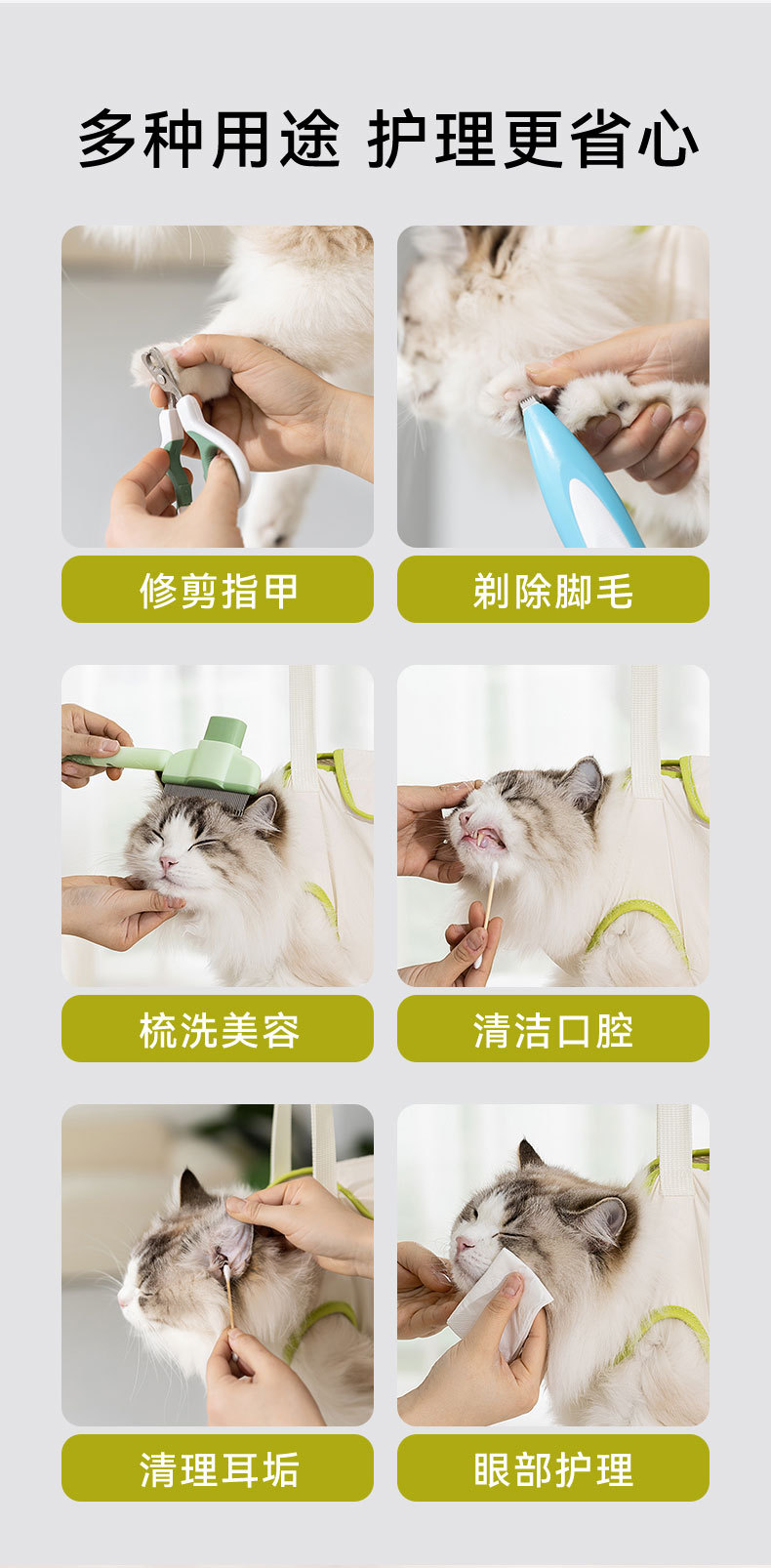 多种用途 护理更省心

修剪指甲

剃除脚毛

梳洗美容

清洁口腔

清理耳垢

眼部护理