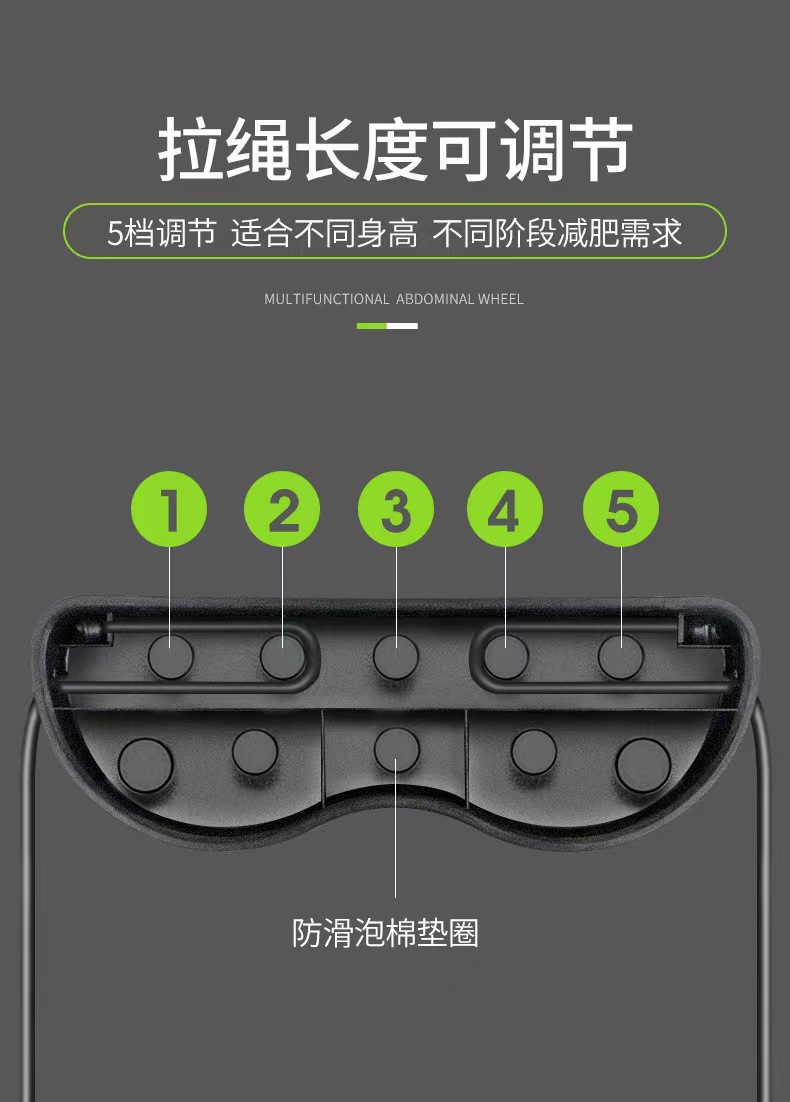 拉绳长度可调节

5档调节 适合不同身高 不同阶段减肥需求

MULTIFUNCTIONAL ABDOMINAL WHEEL

1
2
3
4
5

防滑泡棉垫圈