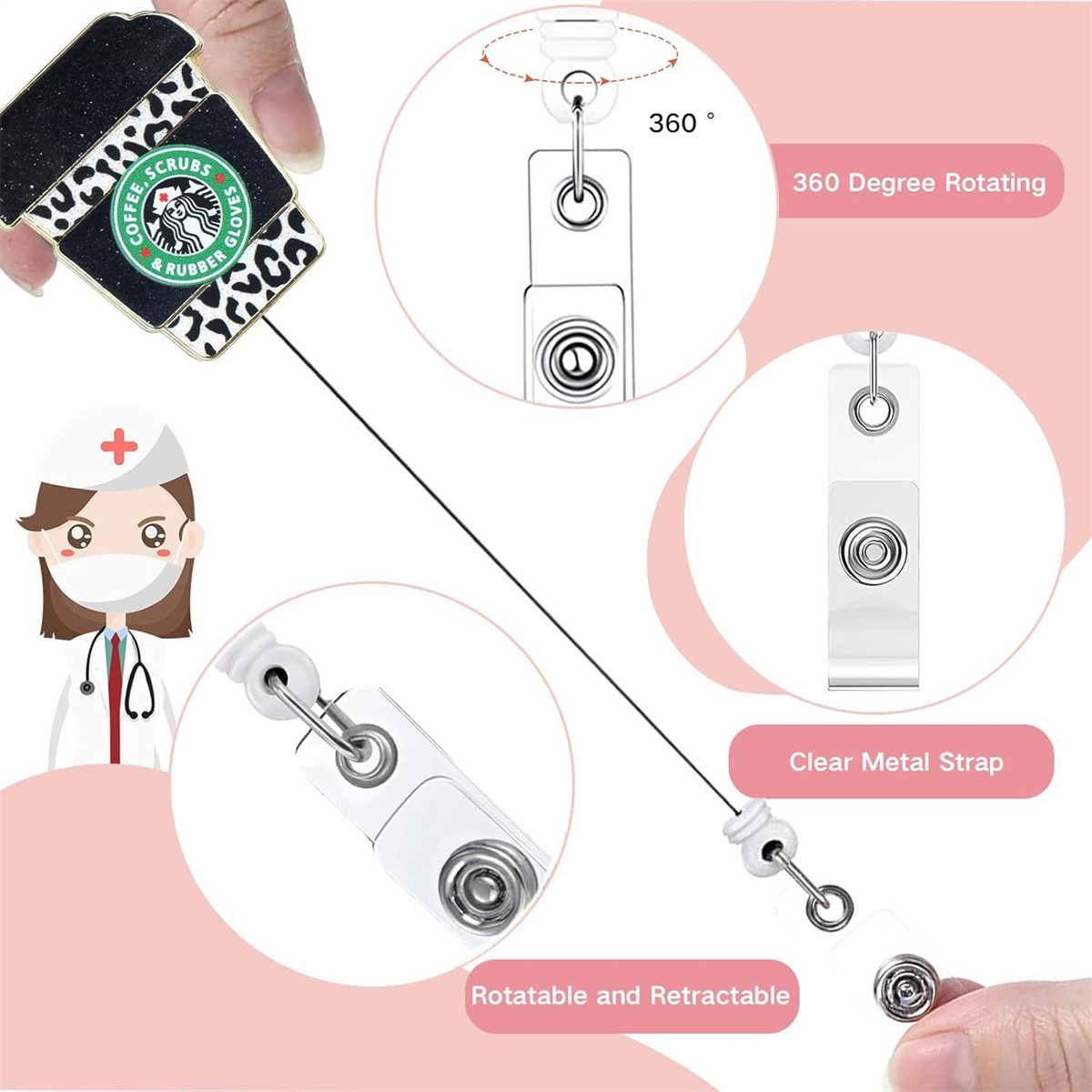 COFFEE, SCRUBS & RUBBER GLOVES

360 °

360 Degree Rotating

Clear Metal Strap

Rotatable and Retractable