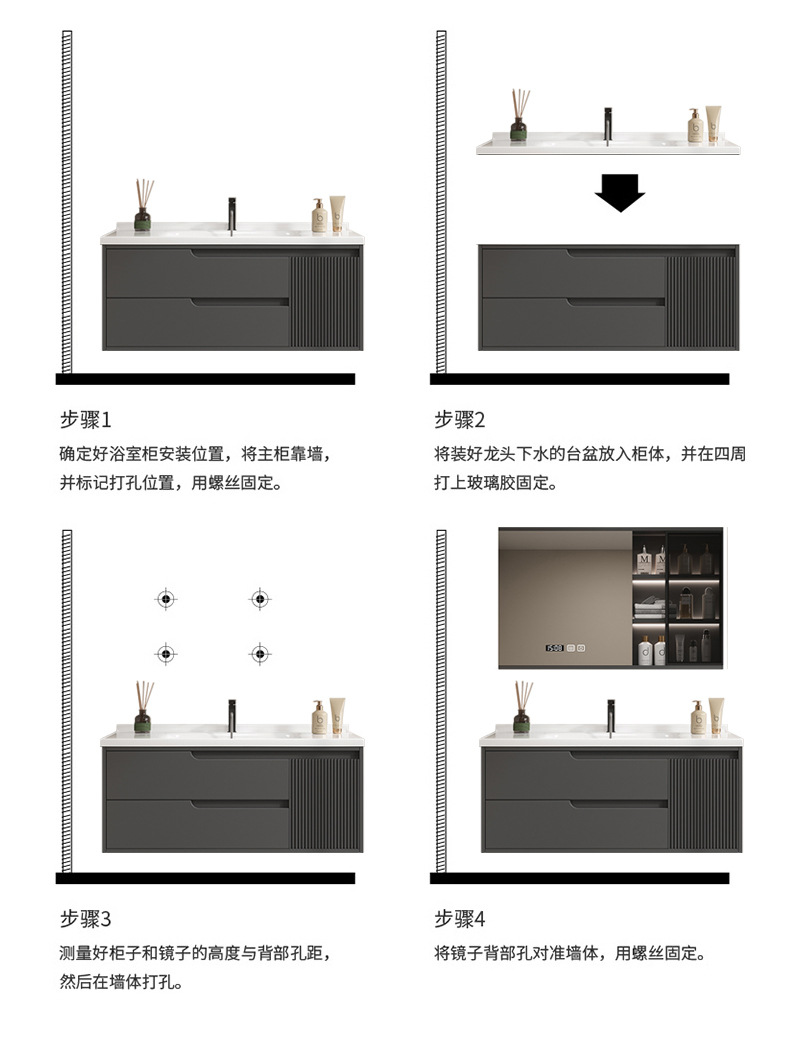 步骤1
确定好浴室柜安装位置，将主柜靠墙，并标记打孔位置，用螺丝固定。

步骤2
将装好龙头下水的台盆放入柜体，并在四周打上玻璃胶固定。

步骤3
测量好柜子和镜子的高度与背部孔距，然后在墙体打孔。

步骤4
将镜子背部孔对准墙体，用螺丝固定。