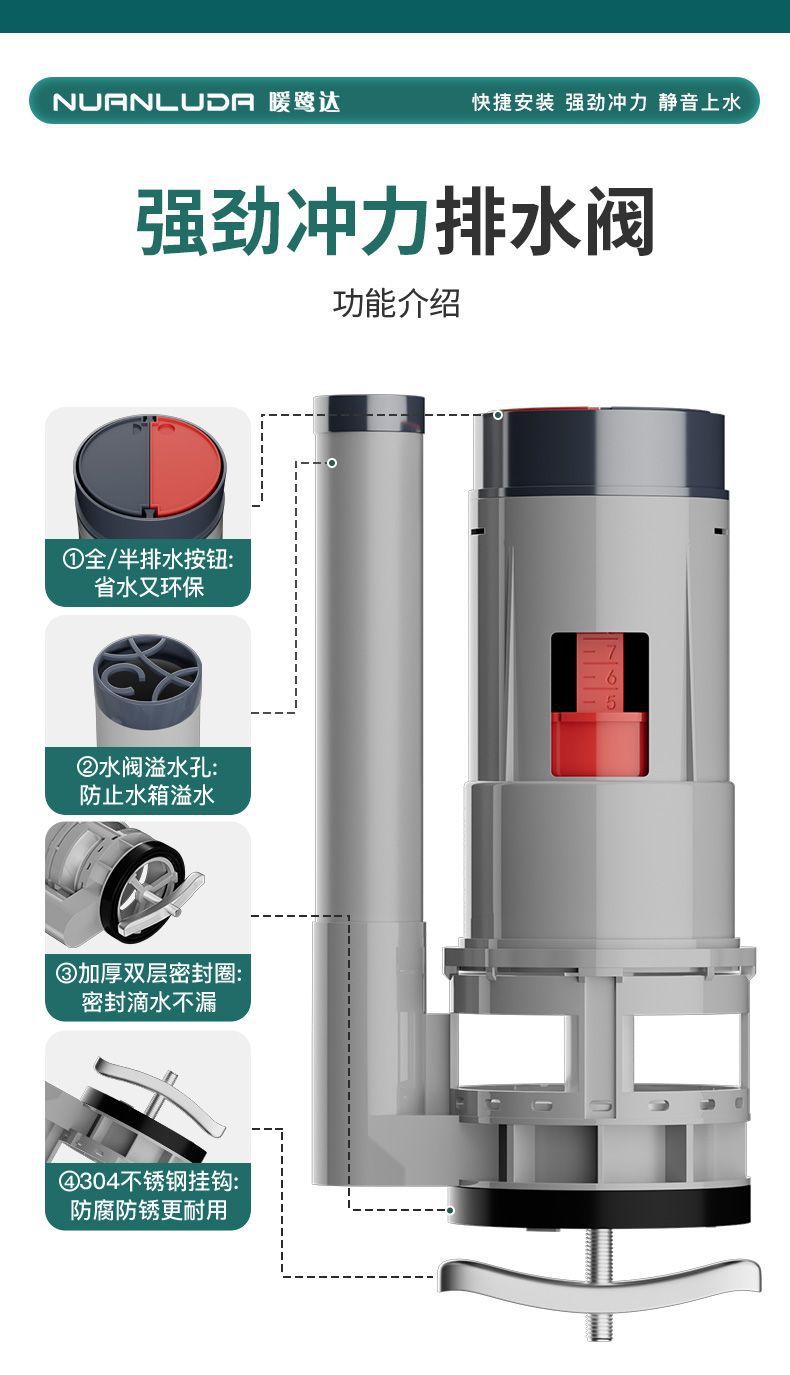 NUANLUDA 暖鹭达

快捷安装 强劲冲力 静音上水

强劲冲力排水阀

功能介绍

①全/半排水按钮:
省水又环保

②水阀溢水孔:
防止水箱溢水

③加厚双层密封圈:
密封滴水不漏

④304不锈钢挂钩:
防腐防锈更耐用

7
6
5