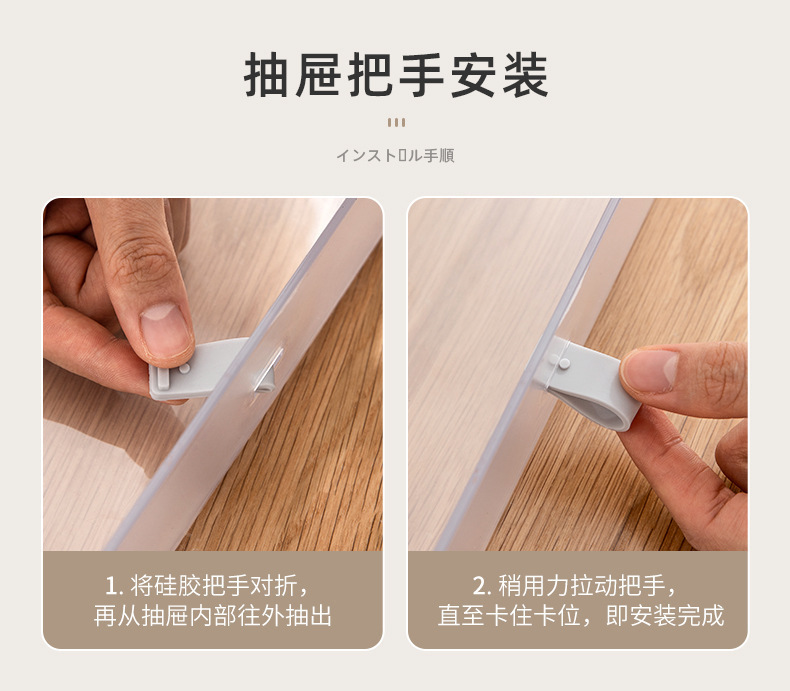 抽屉把手安装

インストロル手順

1. 将硅胶把手对折，
再从抽屉内部往外抽出

2. 稍用力拉动把手，
直至卡住卡位，即安装完成