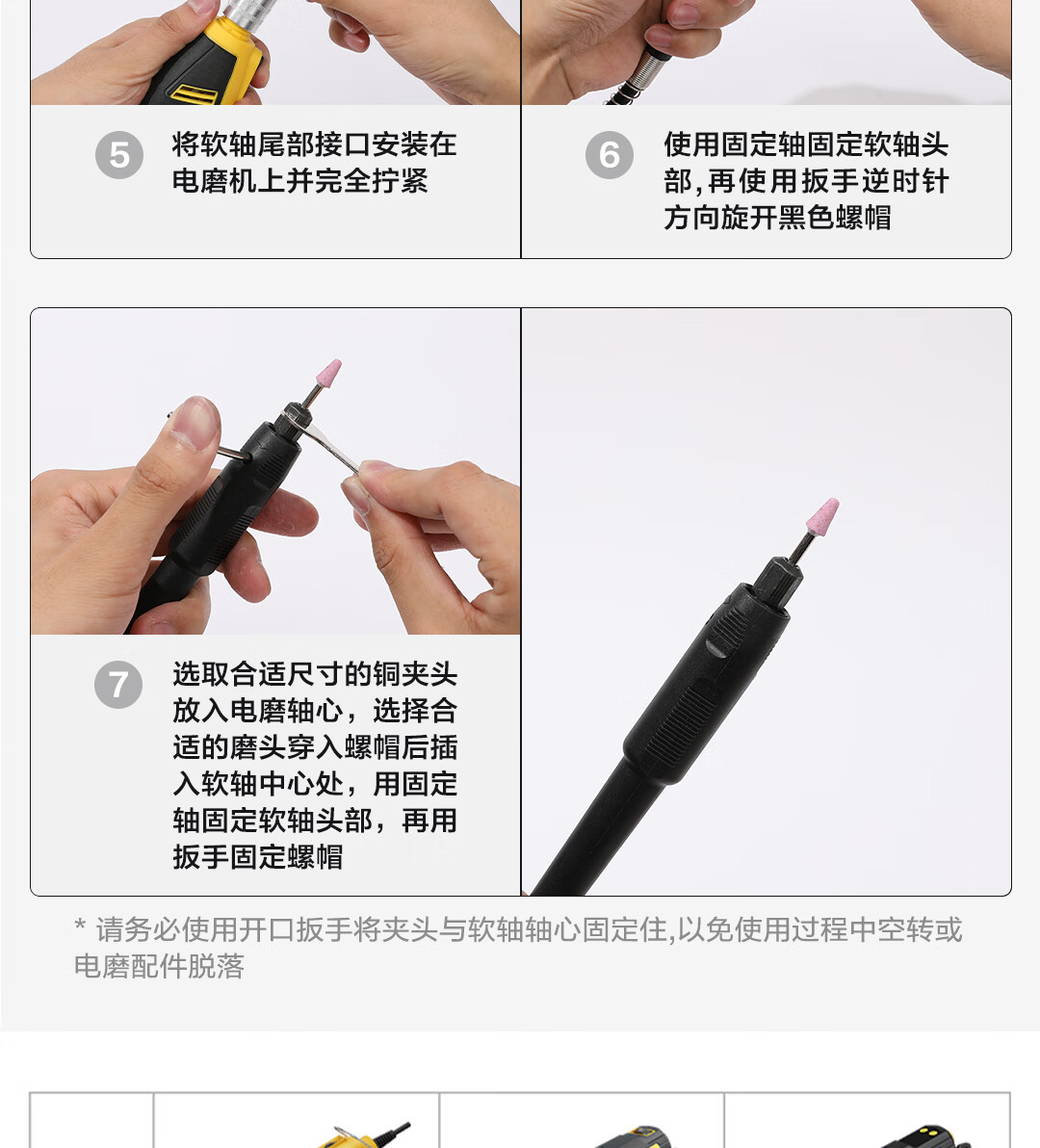 5 将软轴尾部接口安装在电磨机上并完全拧紧

6 使用固定轴固定软轴头部，再使用扳手逆时针方向旋开黑色螺帽

7 选取合适尺寸的铜夹头放入电磨轴心，选择合适的磨头穿入螺帽后插入软轴中心处，用固定轴固定软轴头部，再用扳手固定螺帽

* 请务必使用开口扳手将夹头与软轴轴心固定住,以免使用过程中空转或电磨配件脱落