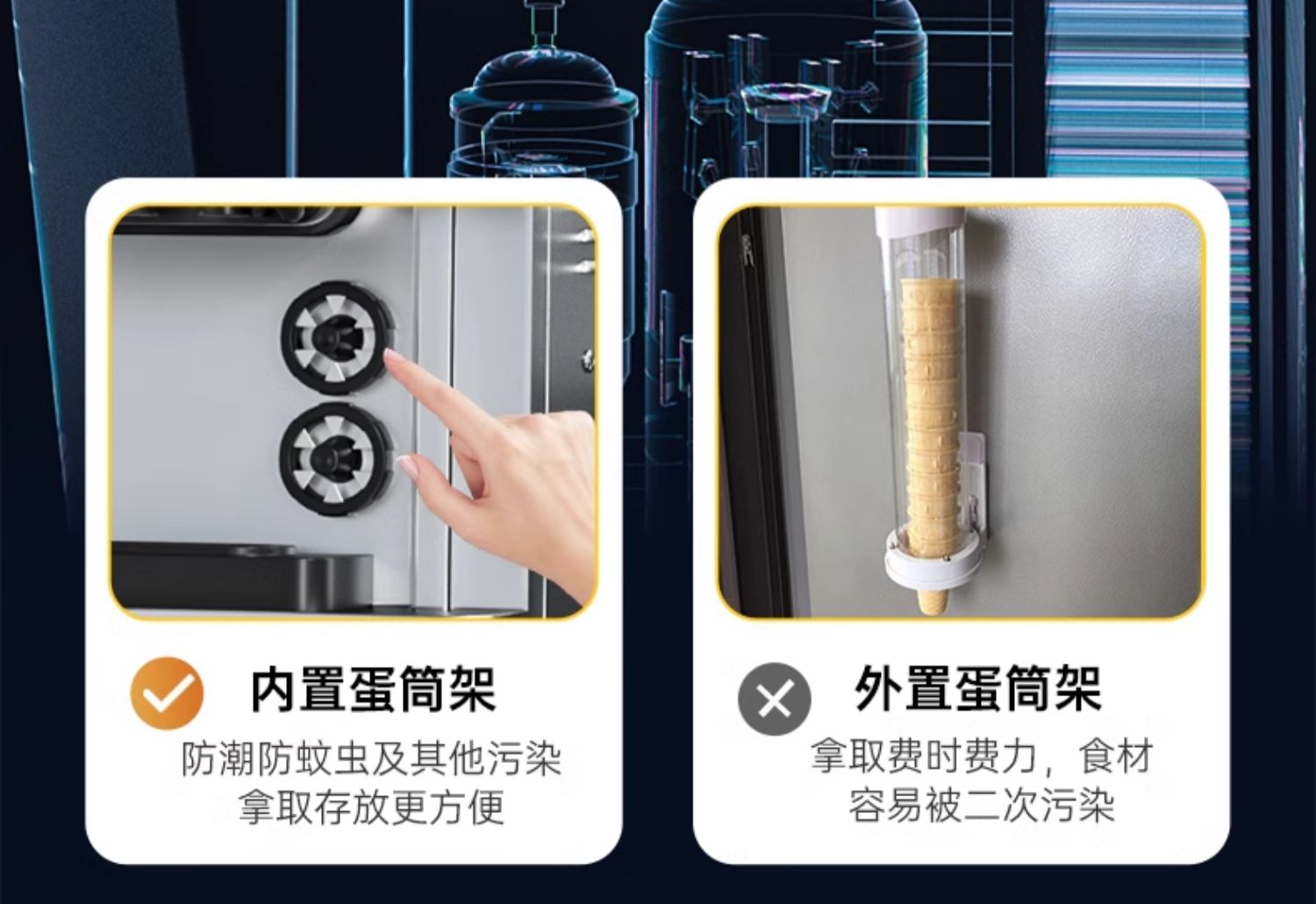 内置蛋筒架
防潮防蚊虫及其他污染
拿取存放更方便

外置蛋筒架
拿取费时费力，食材
容易被二次污染