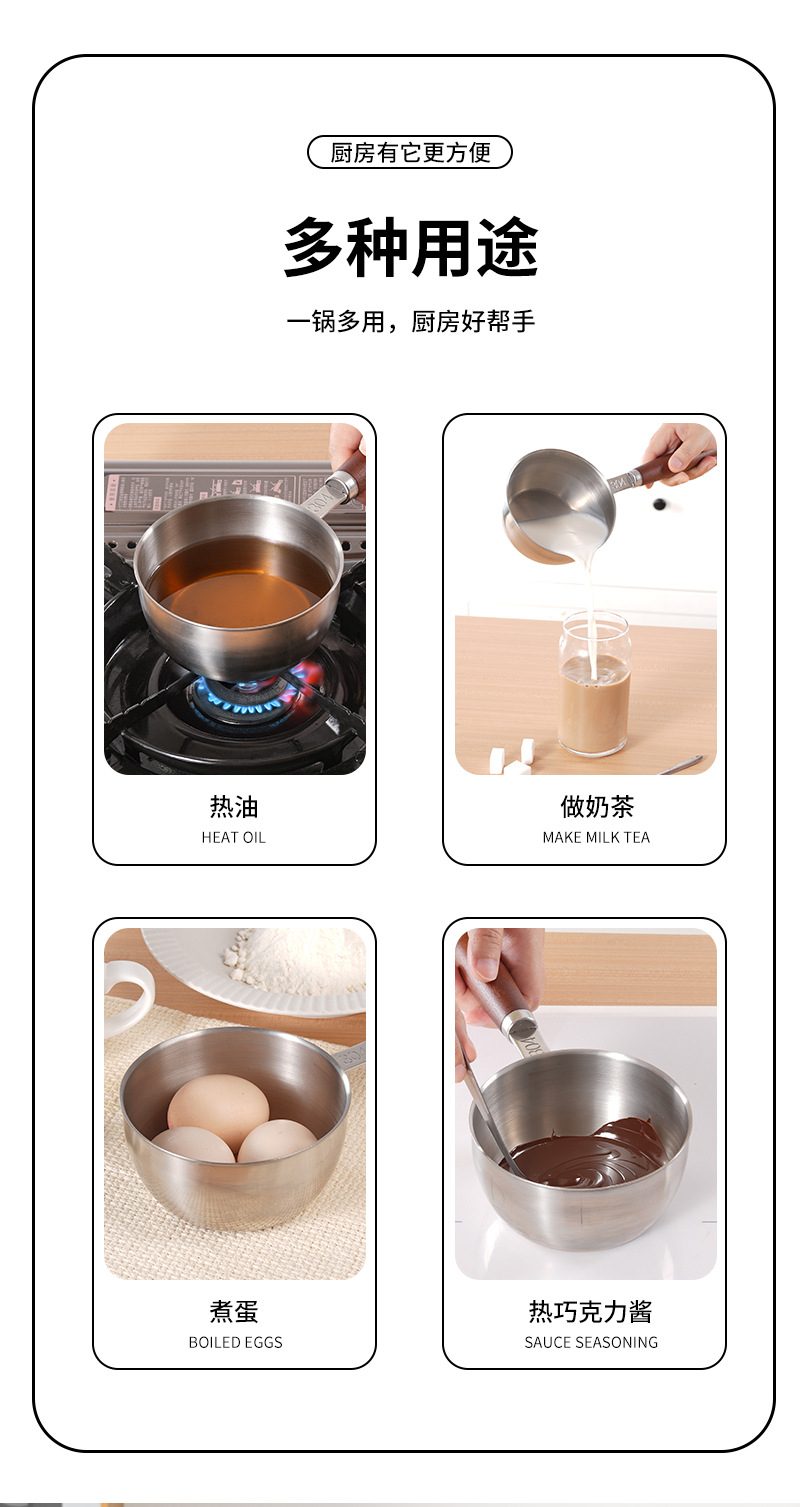 厨房有它更方便

多种用途

一锅多用，厨房好帮手

热油
HEAT OIL

做奶茶
MAKE MILK TEA

煮蛋
BOILED EGGS

热巧克力酱
SAUCE SEASONING