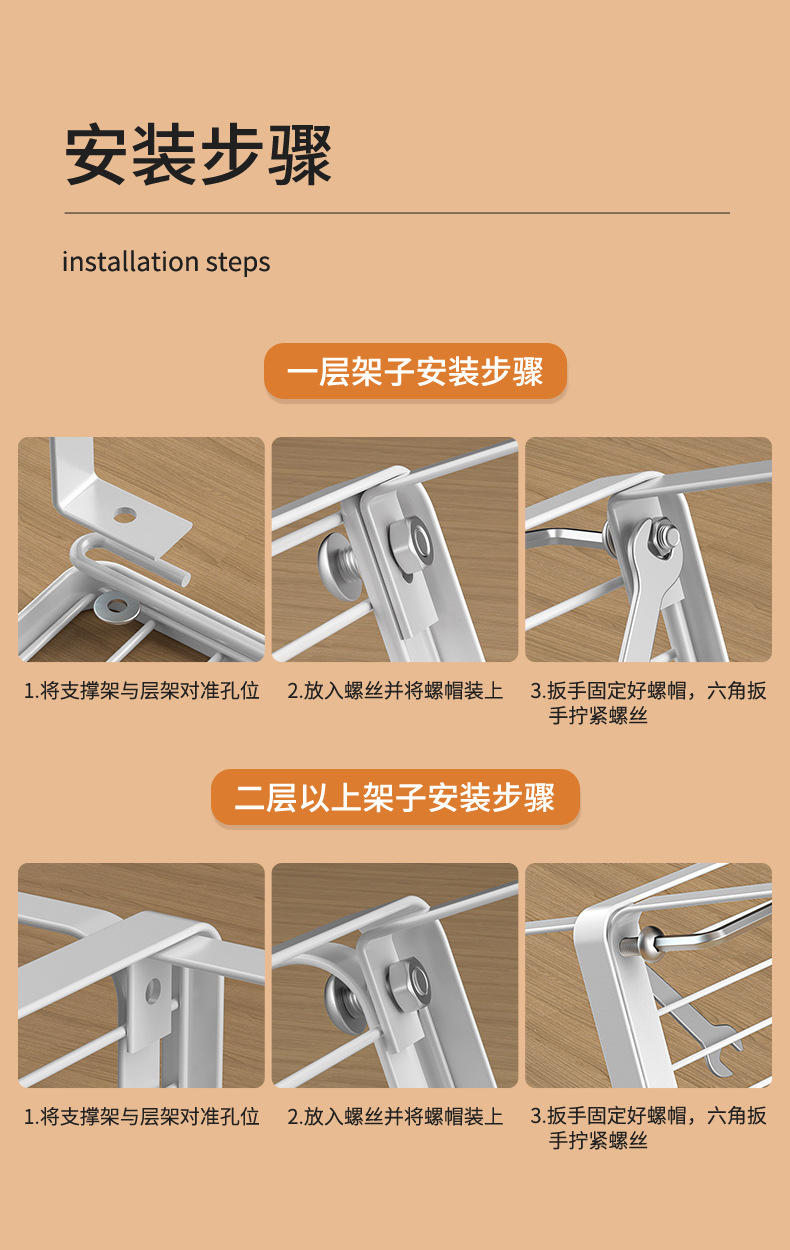 安装步骤

installation steps

一层架子安装步骤

1.将支撑架与层架对准孔位

2.放入螺丝并将螺帽装上

3.扳手固定好螺帽，六角扳手拧紧螺丝

二层以上架子安装步骤

1.将支撑架与层架对准孔位

2.放入螺丝并将螺帽装上

3.扳手固定好螺帽，六角扳手拧紧螺丝