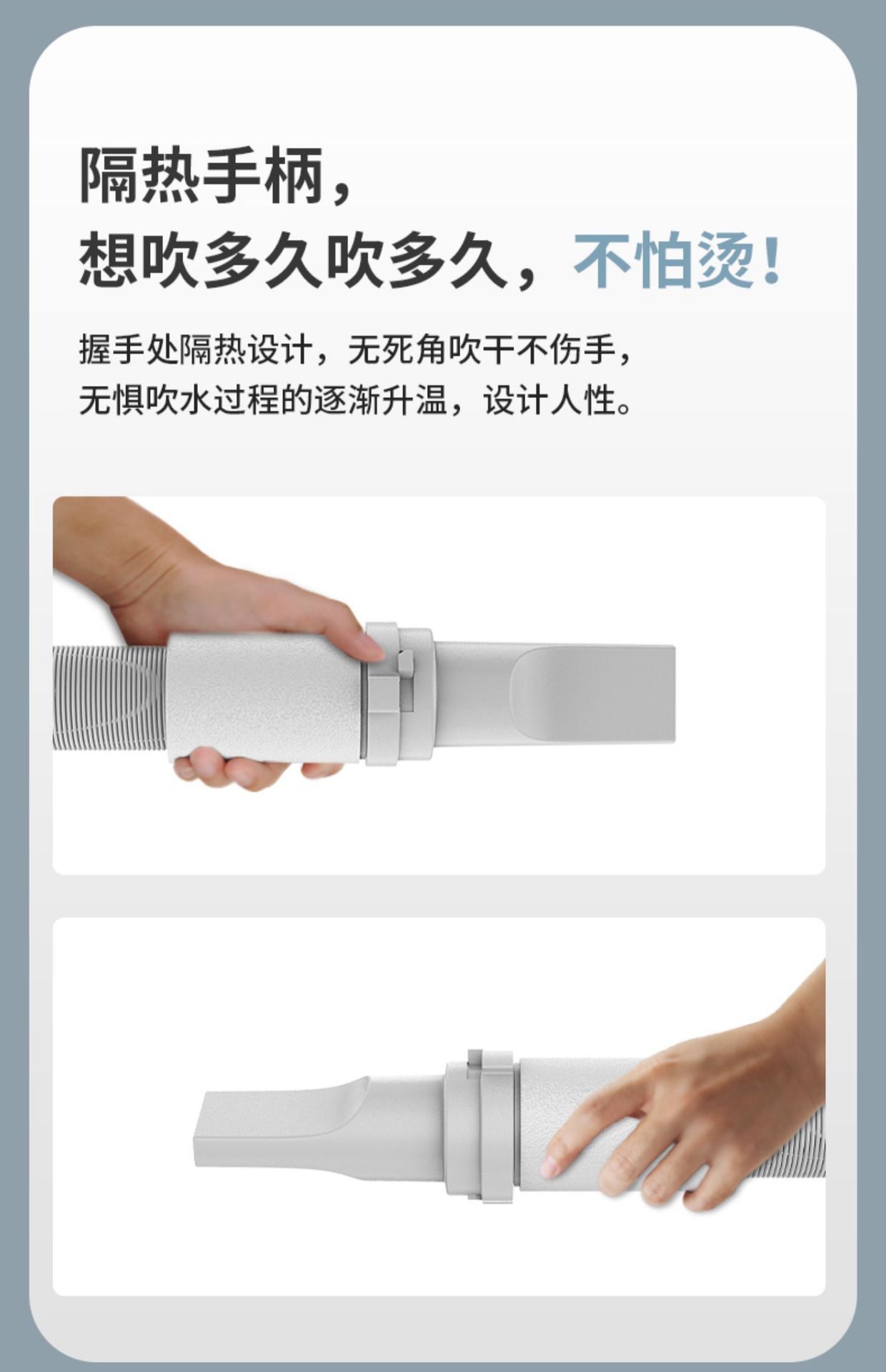 隔热手柄，
想吹多久吹多久，不怕烫！

握手处隔热设计，无死角吹干不伤手，
无惧吹水过程的逐渐升温，设计人性。