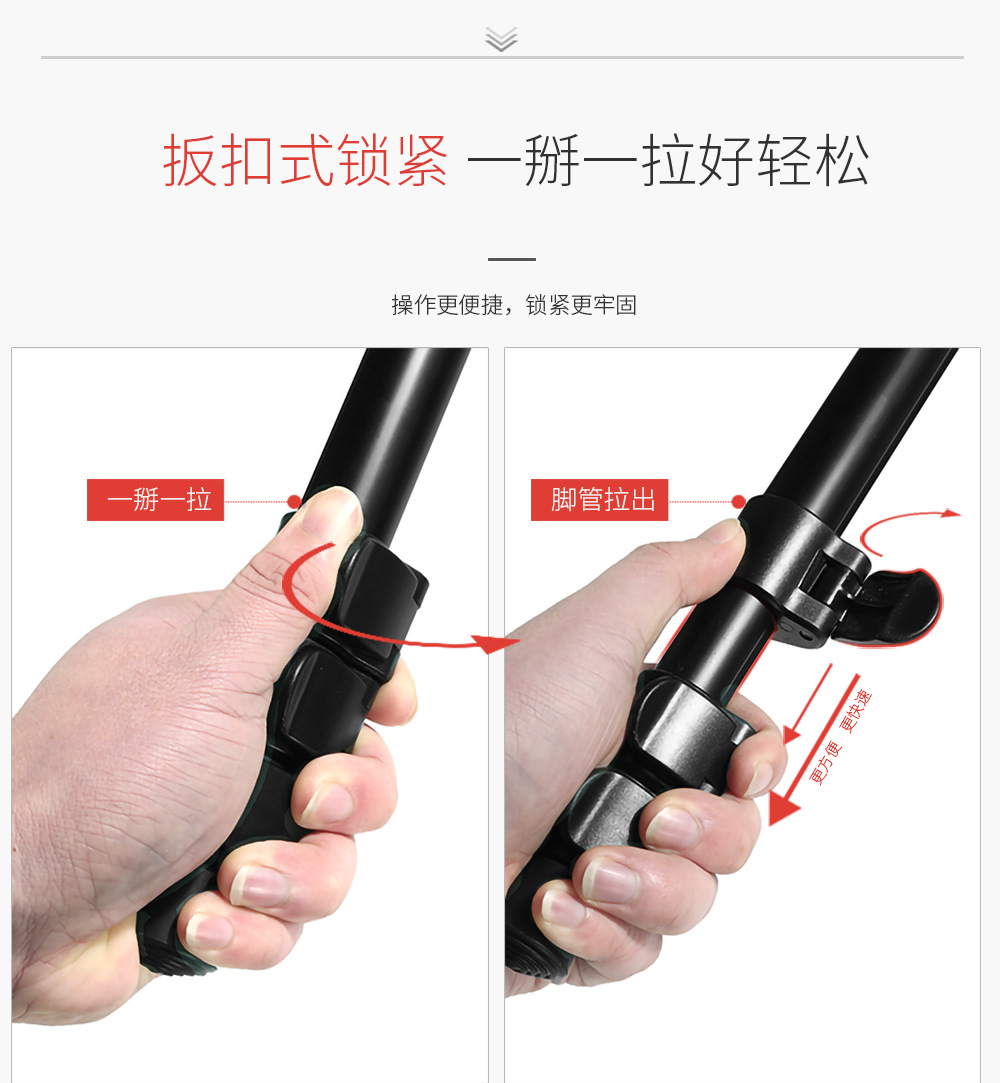 扳扣式锁紧 一掰一拉好轻松

操作更便捷，锁紧更牢固

一掰一拉

脚管拉出

更方便 更快速