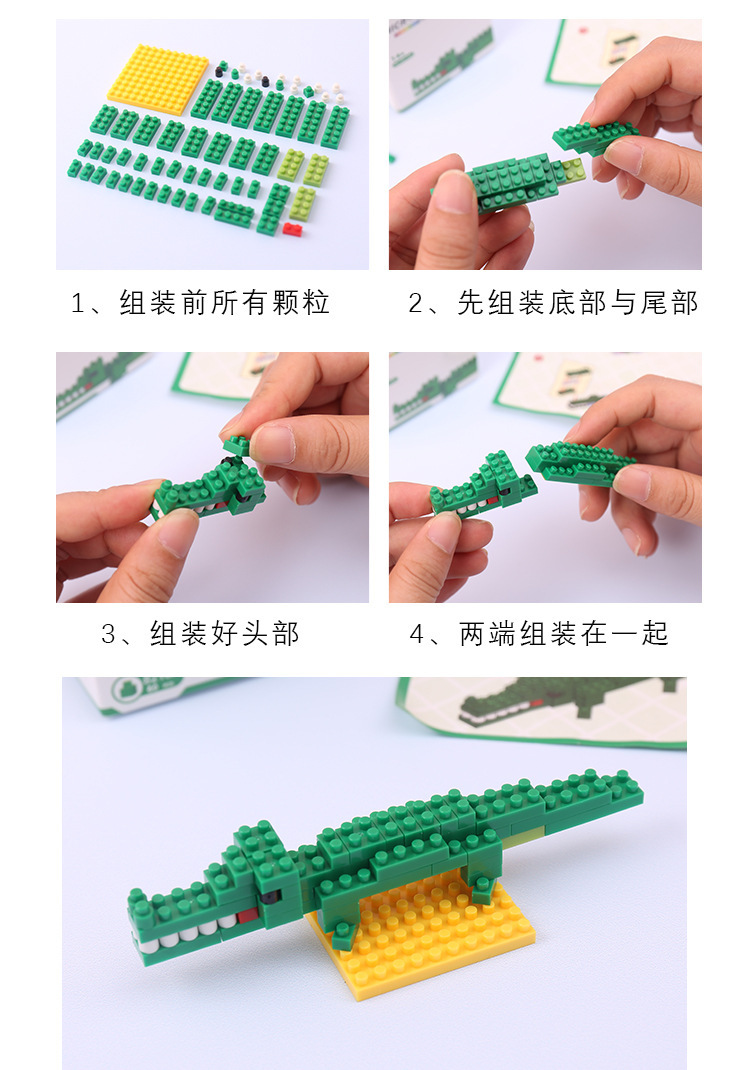 1、组装前所有颗粒

2、先组装底部与尾部

3、组装好头部

4、两端组装在一起