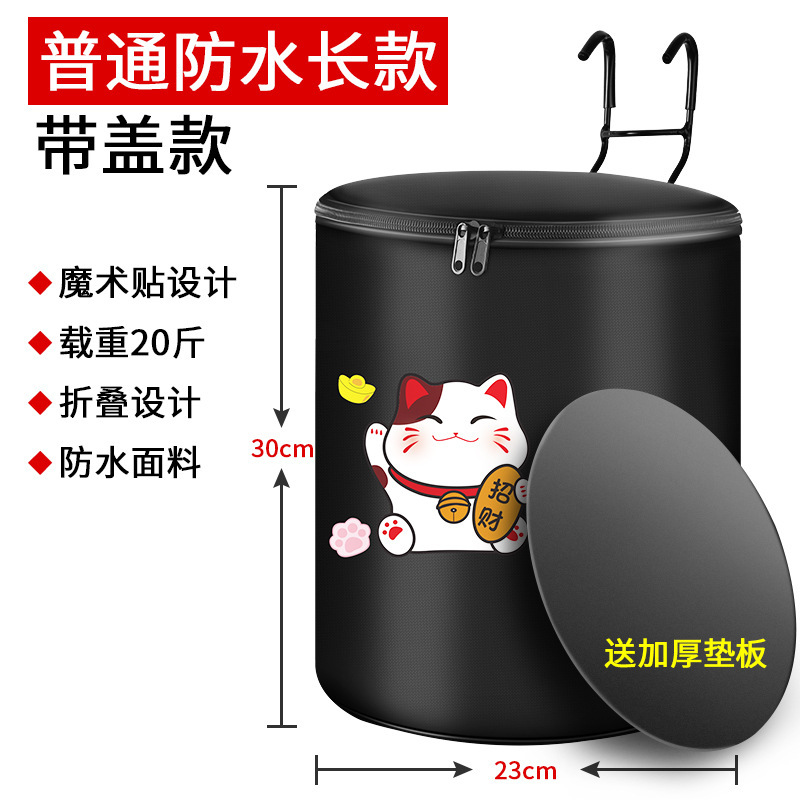 普通防水长款
带盖款

◆ 魔术贴设计
◆ 载重20斤
◆ 折叠设计
◆ 防水面料

30cm

招财

送加厚垫板

23cm