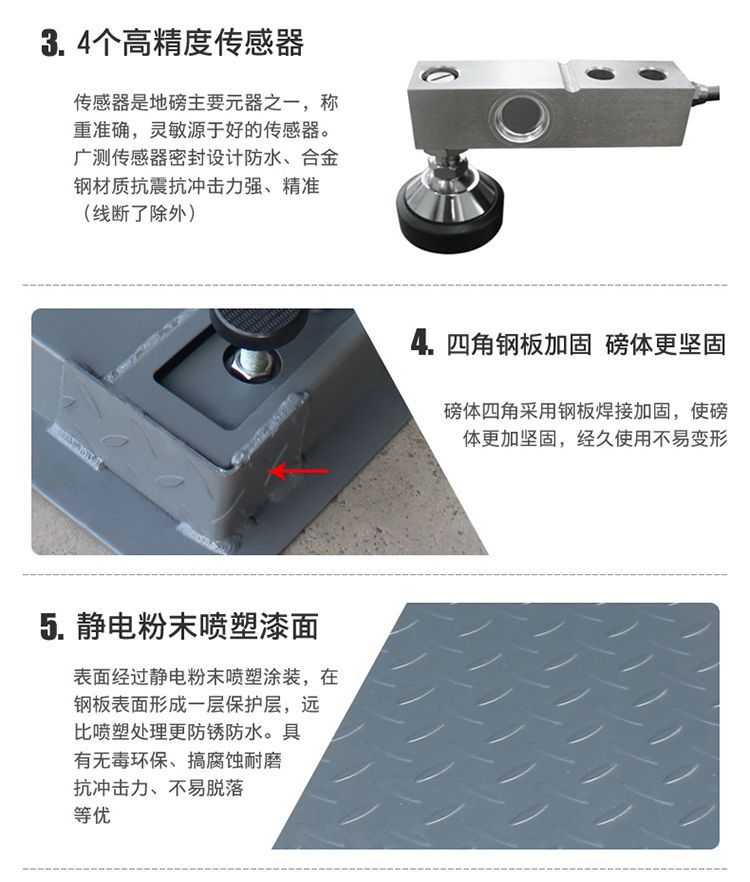 3. 4个高精度传感器

传感器是地磅主要元器之一，称重准确，灵敏源于好的传感器。广测传感器密封设计防水、合金钢材质抗震抗冲击力强、精准（线断了除外）

4. 四角钢板加固 磅体更坚固

磅体四角采用钢板焊接加固，使磅体更加坚固，经久使用不易变形

5. 静电粉末喷塑漆面

表面经过静电粉末喷塑涂装，在钢板表面形成一层保护层，远比喷塑处理更防锈防水。具有无毒环保、搞腐蚀耐磨抗冲击力、不易脱落等优