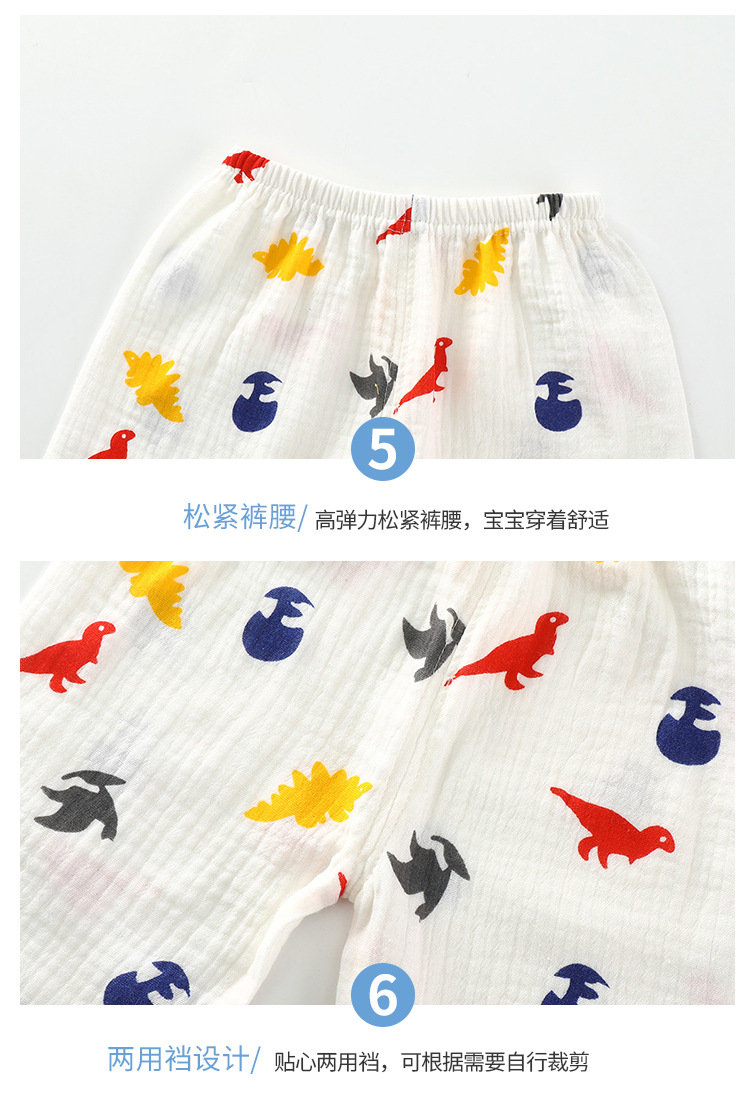 5

松紧裤腰/ 高弹力松紧裤腰，宝宝穿着舒适

6

两用裆设计/ 贴心两用裆，可根据需要自行裁剪