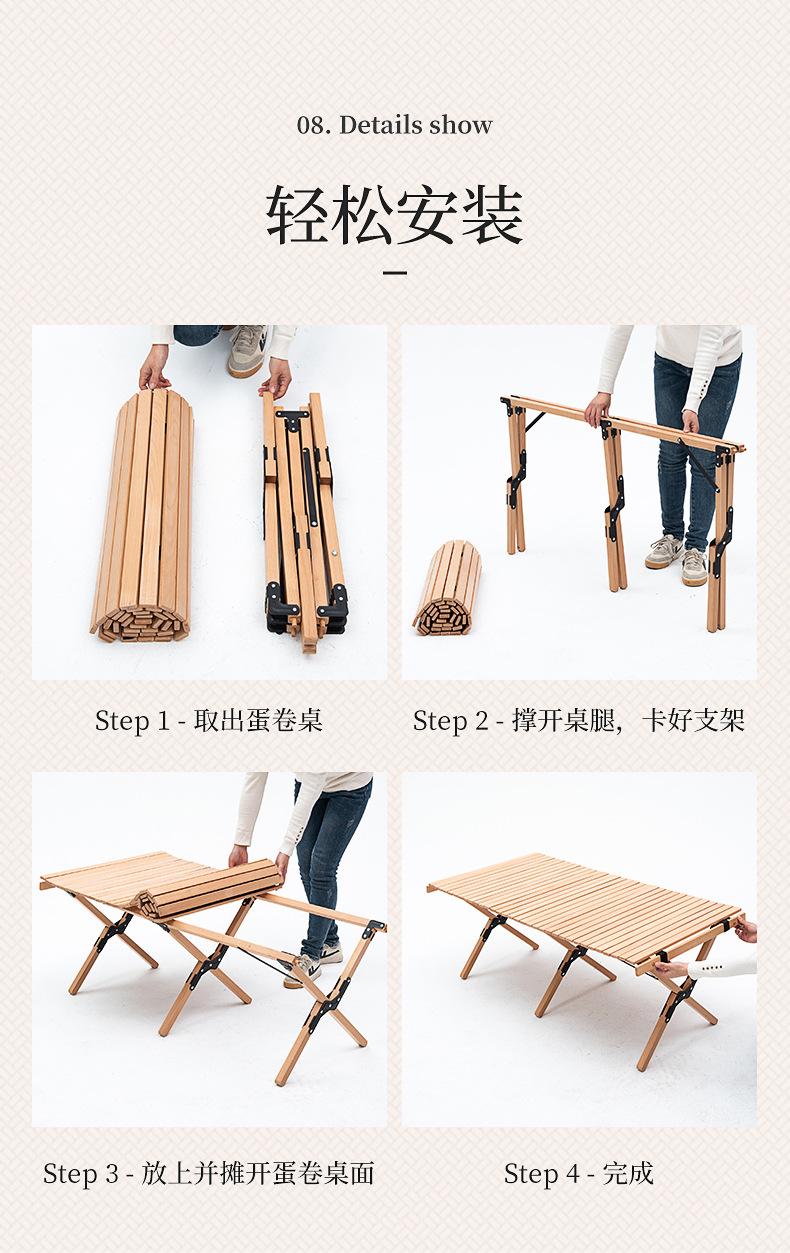 08. Details show

轻松安装

Step 1 - 取出蛋卷桌

Step 2 - 撑开桌腿，卡好支架

Step 3 - 放上并摊开蛋卷桌面

Step 4 - 完成