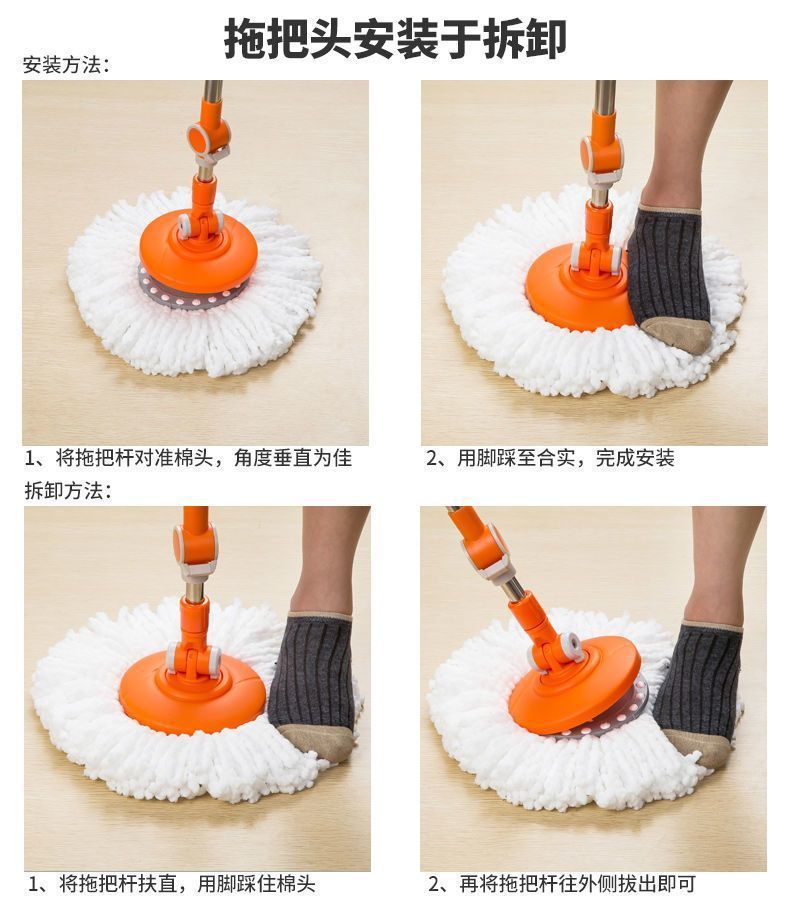 拖把头安装于拆卸

安装方法：

1、将拖把杆对准棉头，角度垂直为佳

2、用脚踩至合实，完成安装

拆卸方法：

1、将拖把杆扶直，用脚踩住棉头

2、再将拖把杆往外侧拔出即可