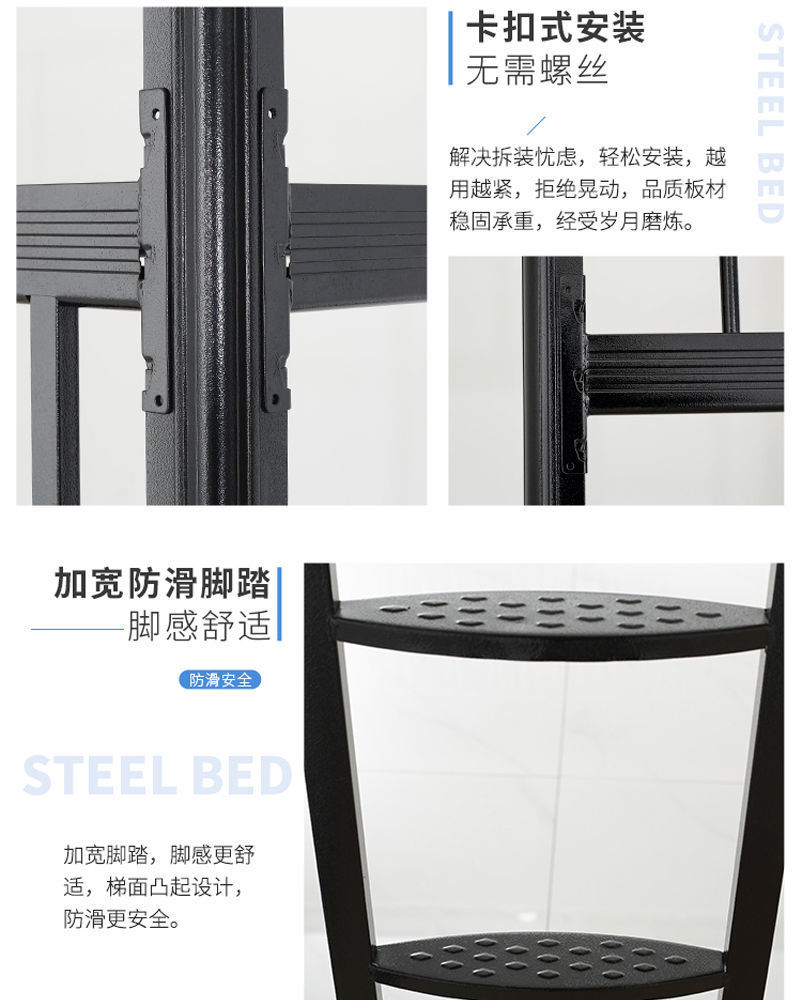 卡扣式安装
无需螺丝

STEEL BED

解决拆装忧虑，轻松安装，越用越紧，拒绝晃动，品质板材稳固承重，经受岁月磨炼。

加宽防滑脚踏
脚感舒适

防滑安全

STEEL BED

加宽脚踏，脚感更舒适，梯面凸起设计，防滑更安全。