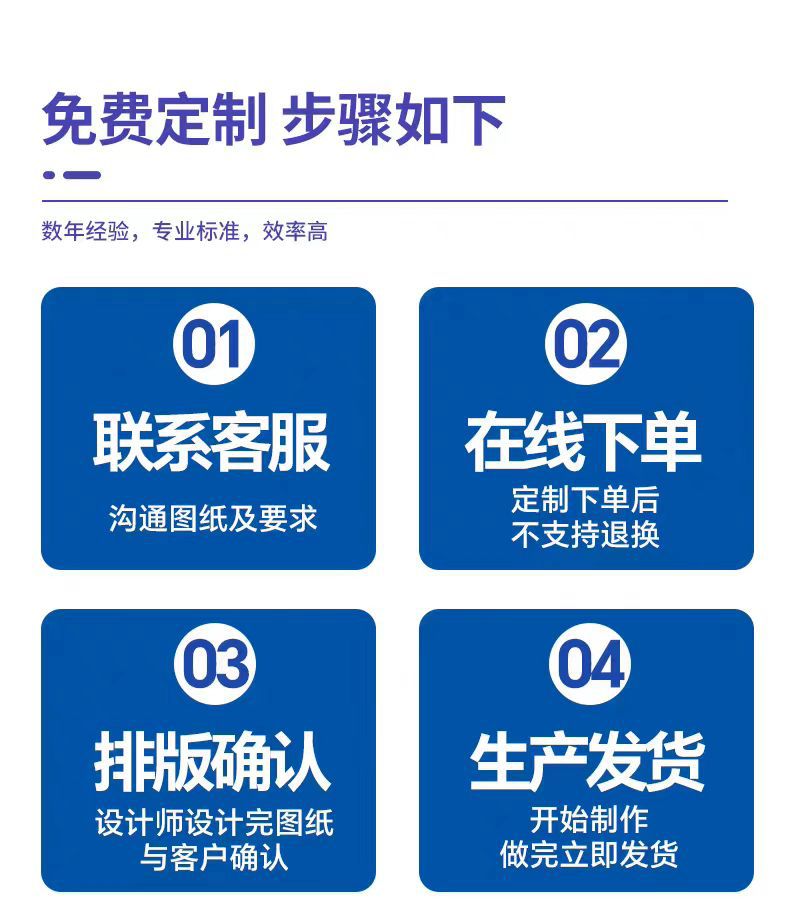 免费定制 步骤如下

数年经验，专业标准，效率高

01
联系客服
沟通图纸及要求

02
在线下单
定制下单后
不支持退换

03
排版确认
设计师设计完图纸
与客户确认

04
生产发货
开始制作
做完立即发货