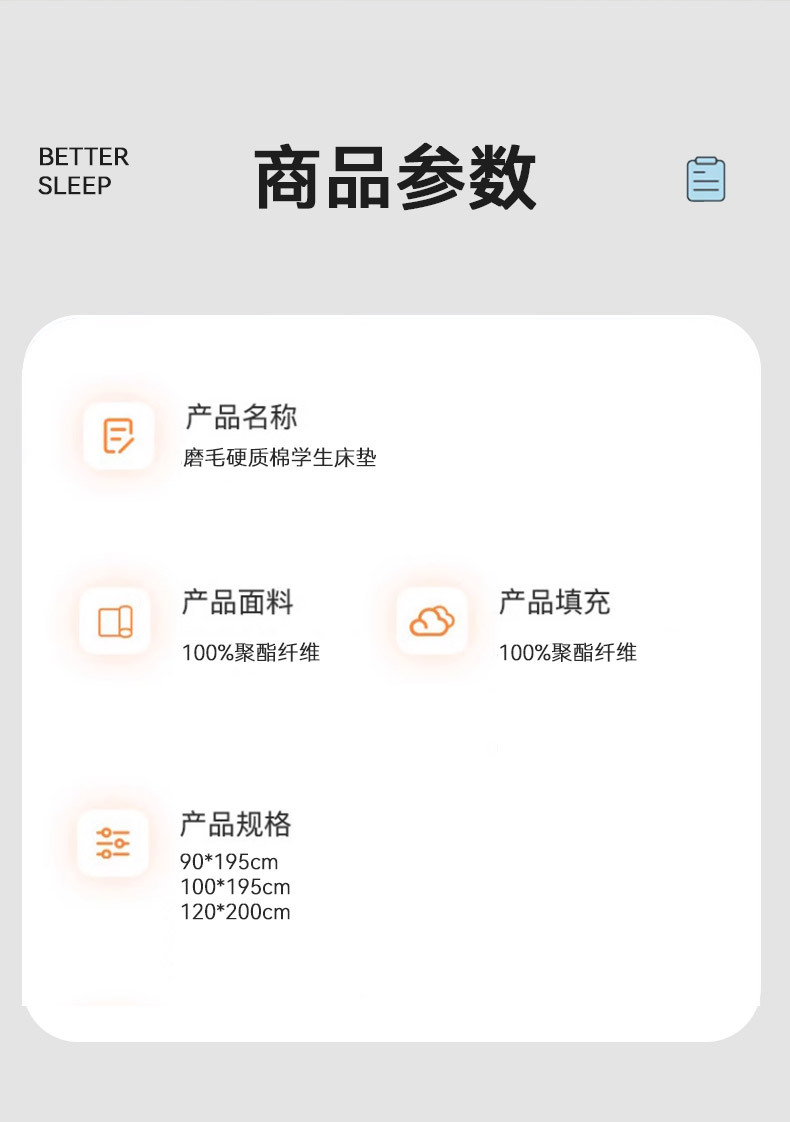 BETTER
SLEEP

商品参数

产品名称
磨毛硬质棉学生床垫

产品面料
100%聚酯纤维

产品填充
100%聚酯纤维

产品规格
90*195cm
100*195cm
120*200cm