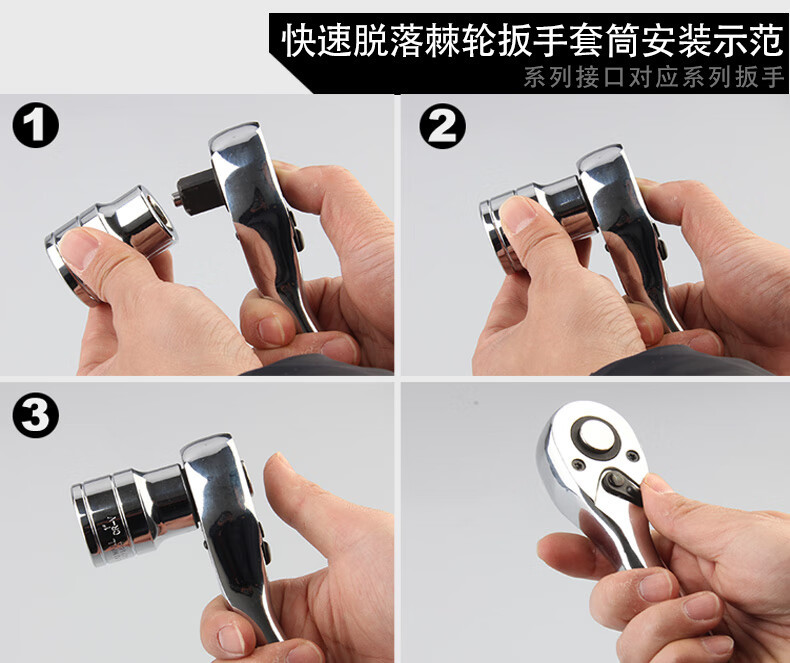 快速脱落棘轮扳手套筒安装示范
系列接口对应系列扳手

1

2

3