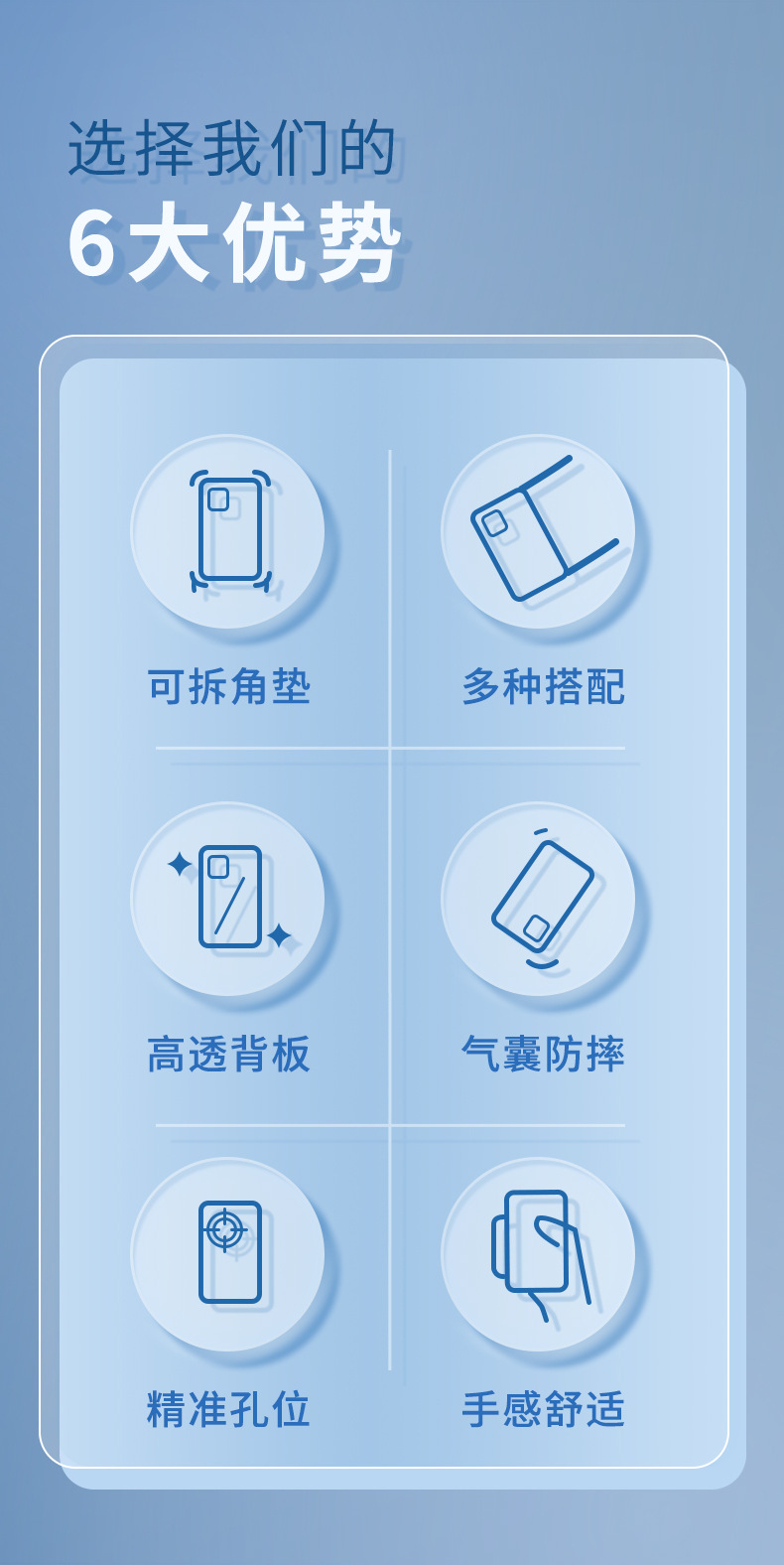 选择我们的
6大优势

可拆角垫

多种搭配

高透背板

气囊防摔

精准孔位

手感舒适